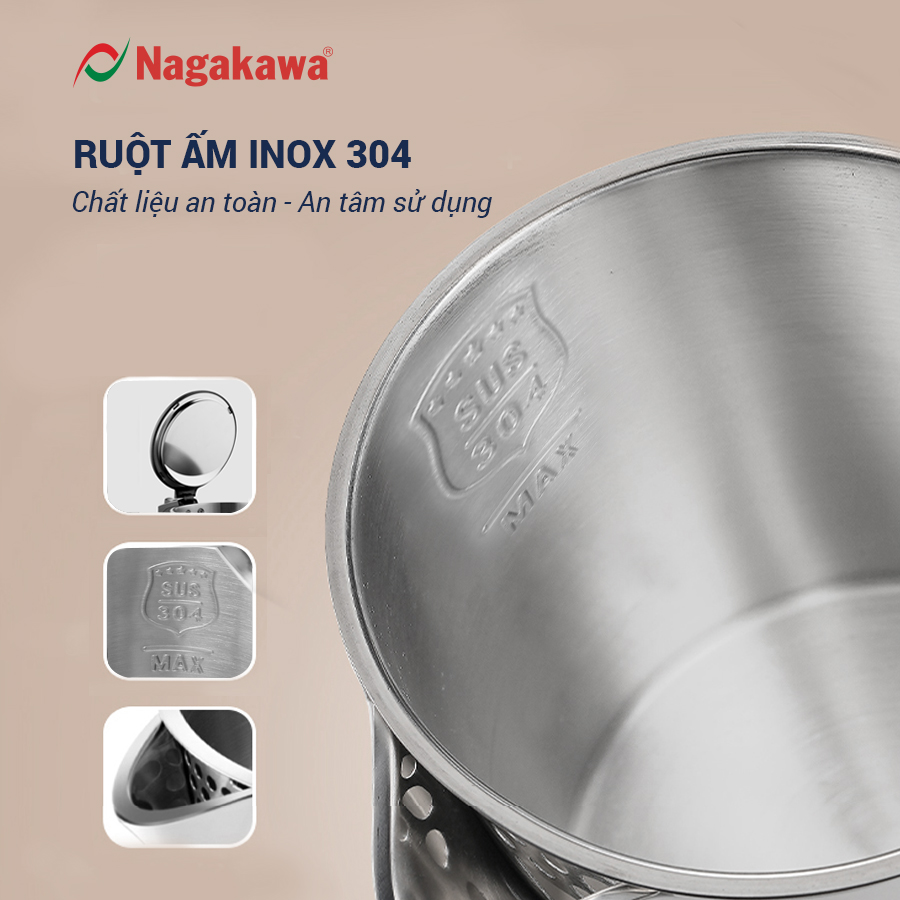 Nagakawa®

RUỘT ẤM INOX 304
Chất liệu an toàn - An tâm sử dụng

SUS 304
MAX

SUS 304
MAX