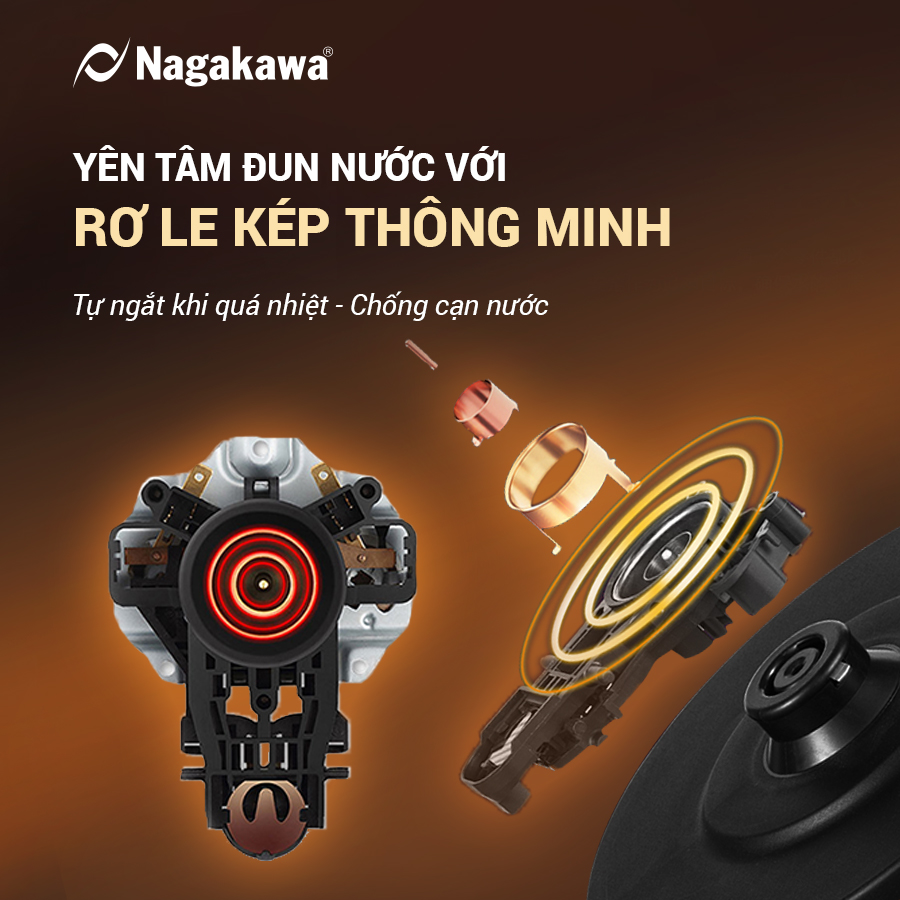 Nagakawa®

YÊN TÂM ĐUN NƯỚC VỚI
RƠ LE KÉP THÔNG MINH

Tự ngắt khi quá nhiệt - Chống cạn nước