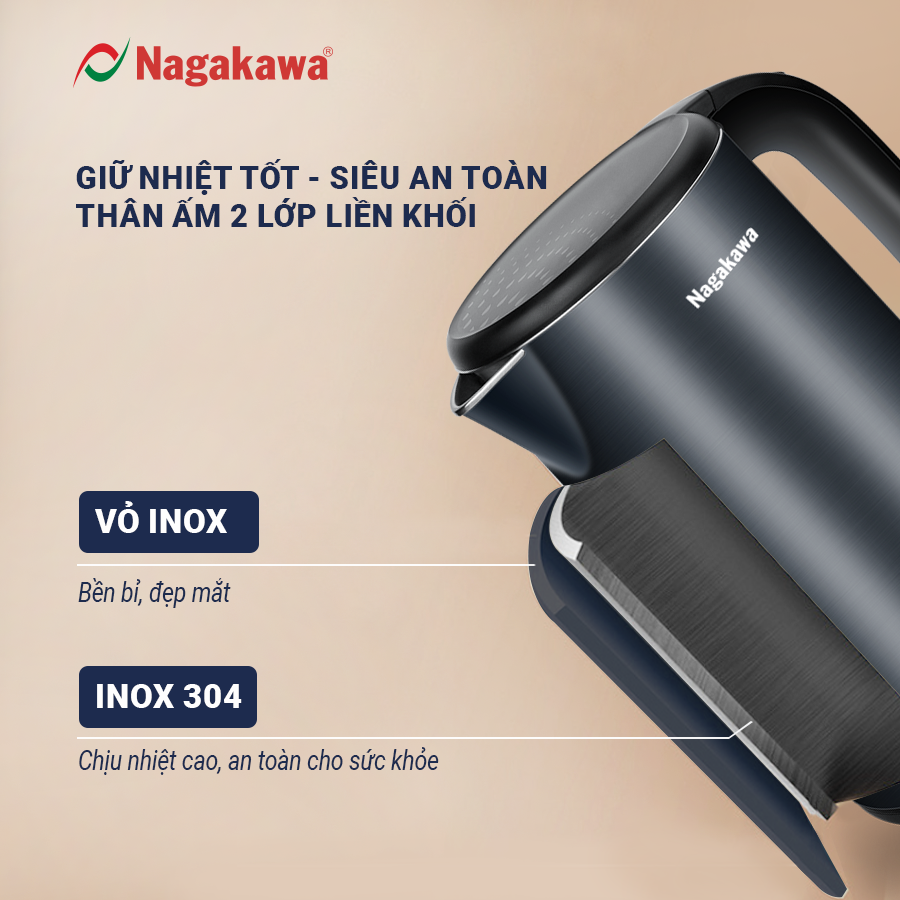 Nagakawa®

GIỮ NHIỆT TỐT - SIÊU AN TOÀN
THÂN ẤM 2 LỚP LIỀN KHỐI

Nagakawa

VỎ INOX

Bền bỉ, đẹp mắt

INOX 304

Chịu nhiệt cao, an toàn cho sức khỏe