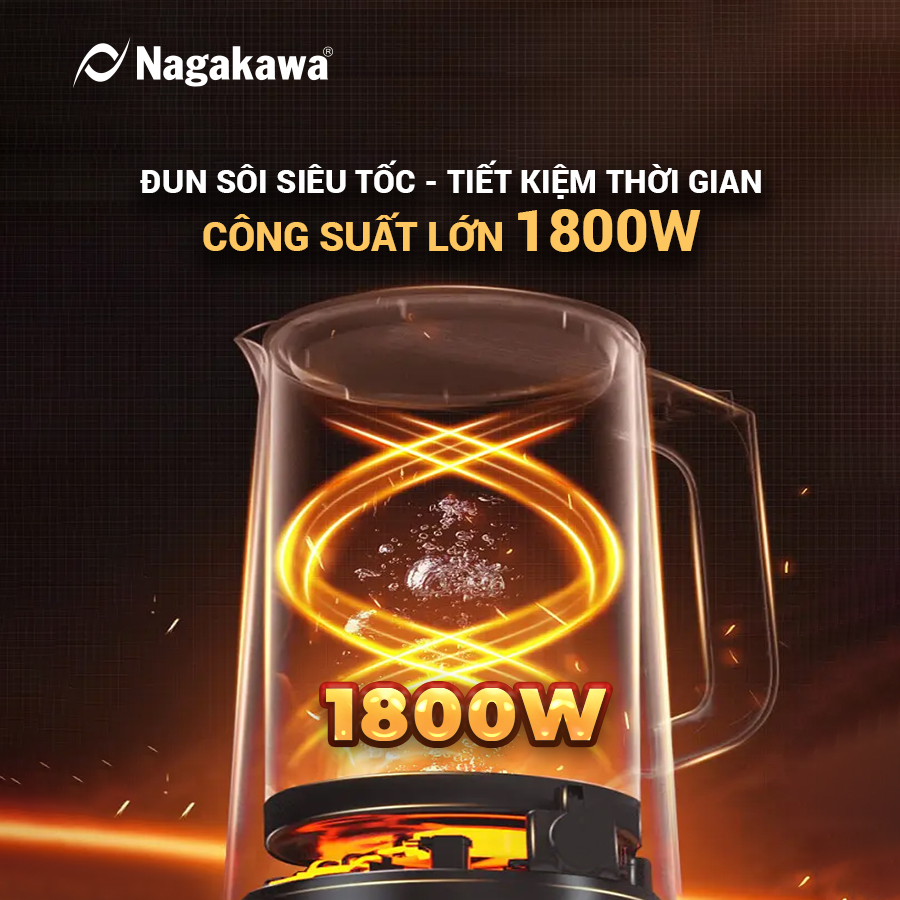 Nagakawa®

ĐUN SÔI SIÊU TỐC - TIẾT KIỆM THỜI GIAN
CÔNG SUẤT LỚN 1800W

1800W