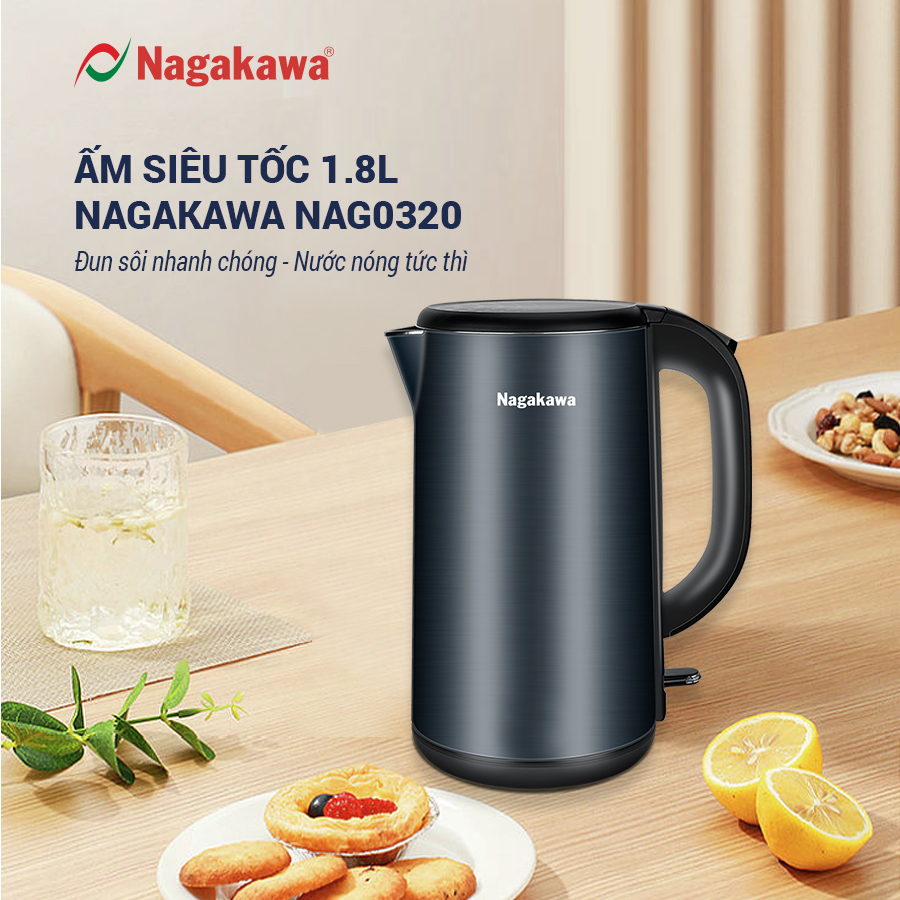 Nagakawa®

ẤM SIÊU TỐC 1.8L
NAGAKAWA NAG0320

Đun sôi nhanh chóng - Nước nóng tức thì

Nagakawa