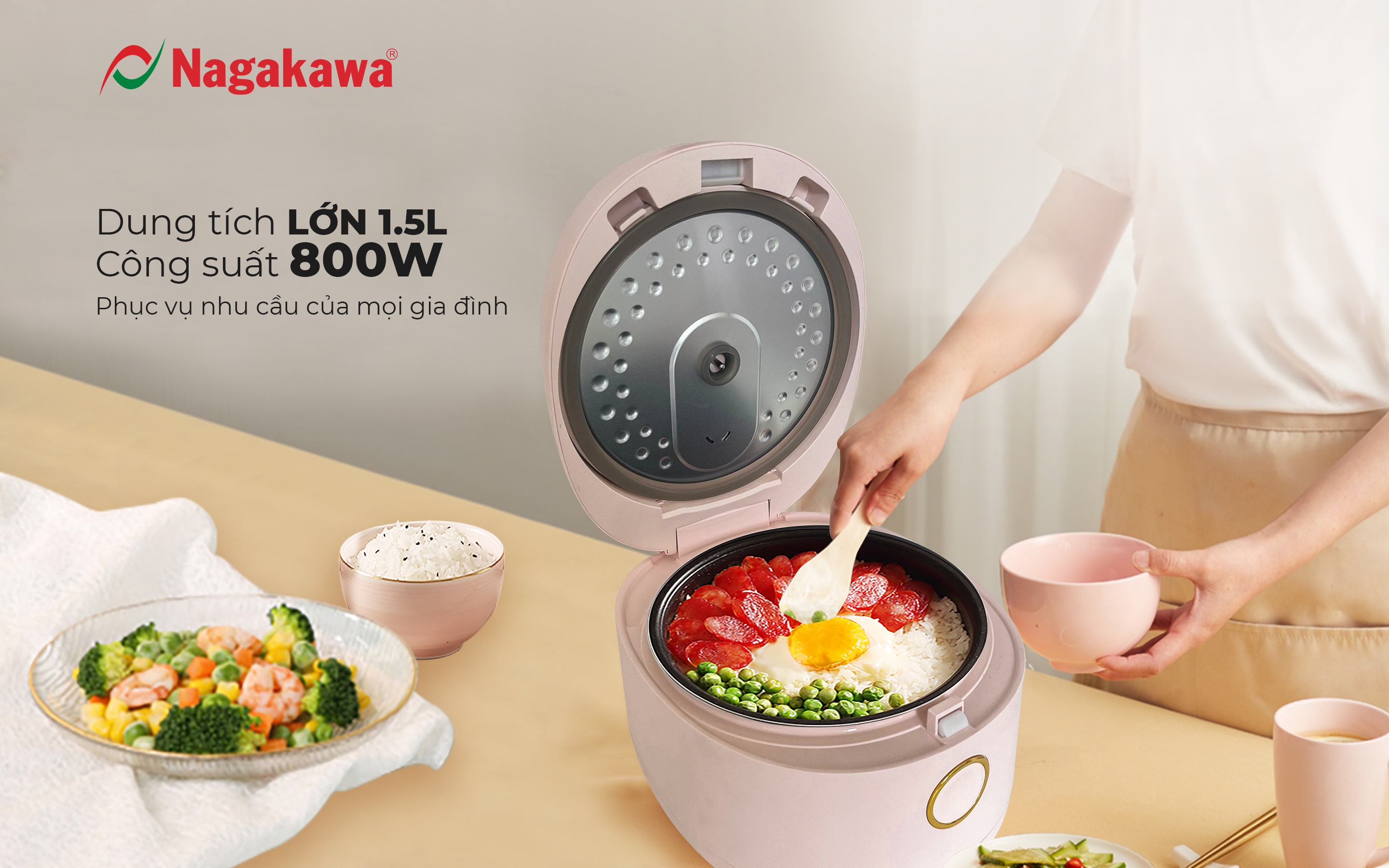 Nagakawa®

Dung tích LỚN 1.5L
Công suất 800W
Phục vụ nhu cầu của mọi gia đình