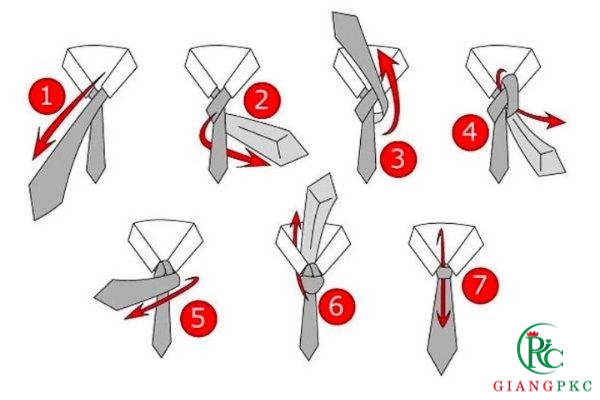 1
2
3
4
5
6
7
PKC
GIANGPKC