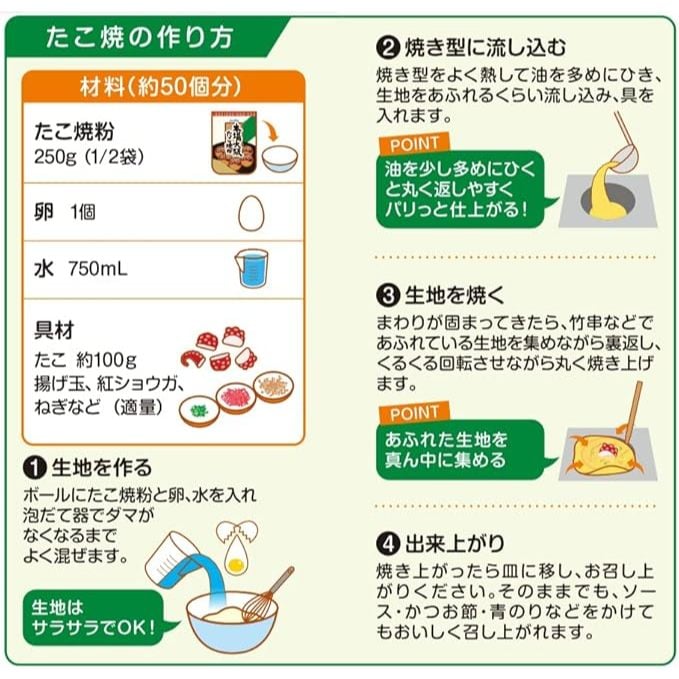 たこ焼の作り方

材料（約50個分）

たこ焼粉
250g（1/2袋）

卵　1個

水　750mL

具材
たこ　約100g
揚げ玉、紅ショウガ、ねぎなど（適量）

❶ 生地を作る
ボールにたこ焼粉と卵、水を入れ泡だて器でダマがなくなるまでよく混ぜます。

生地はサラサラでOK！

❷ 焼き型に流し込む
焼き型をよく熱して油を多めにひき、生地をあふれるくらい流し込み、具を入れます。

POINT
油を少し多めにひくと丸く返しやすくパリっと仕上がる！

❸ 生地を焼く
まわりが固まってきたら、竹串などであふれている生地を集めながら裏返し、くるくる回転させながら丸く焼き上げます。

POINT
あふれた生地を真ん中に集める

❹ 出来上がり
焼き上がったら皿に移し、お召し上がりください。そのままでも、ソース・かつお節・青のりなどをかけてもおいしく召し上がれます。