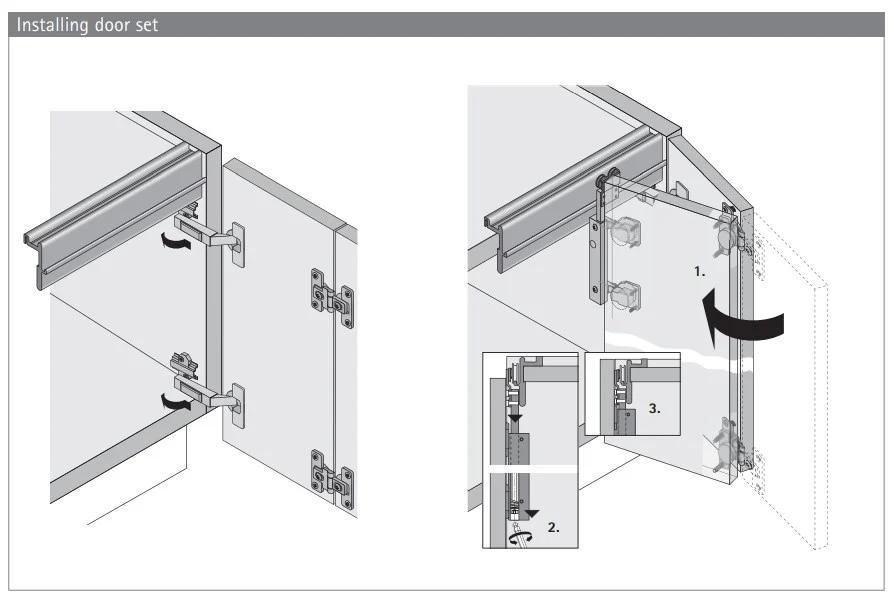 Installing door set

1.

3.

2.