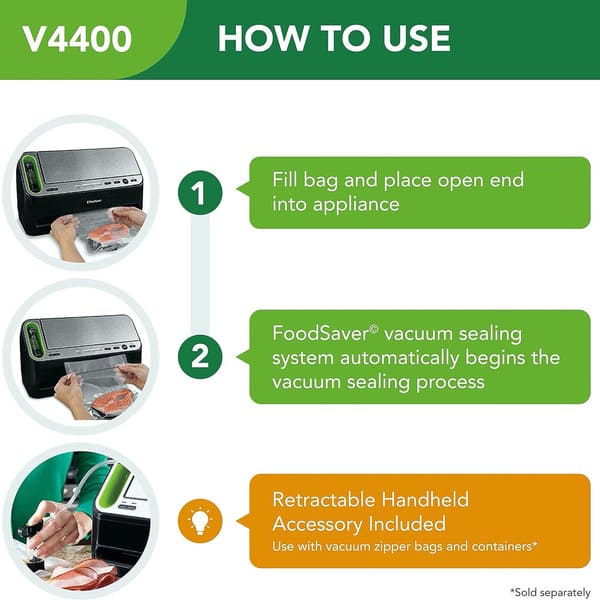 V4400

HOW TO USE

1

Fill bag and place open end into appliance

2

FoodSaver© vacuum sealing system automatically begins the vacuum sealing process

Retractable Handheld Accessory Included

Use with vacuum zipper bags and containers*

*Sold separately