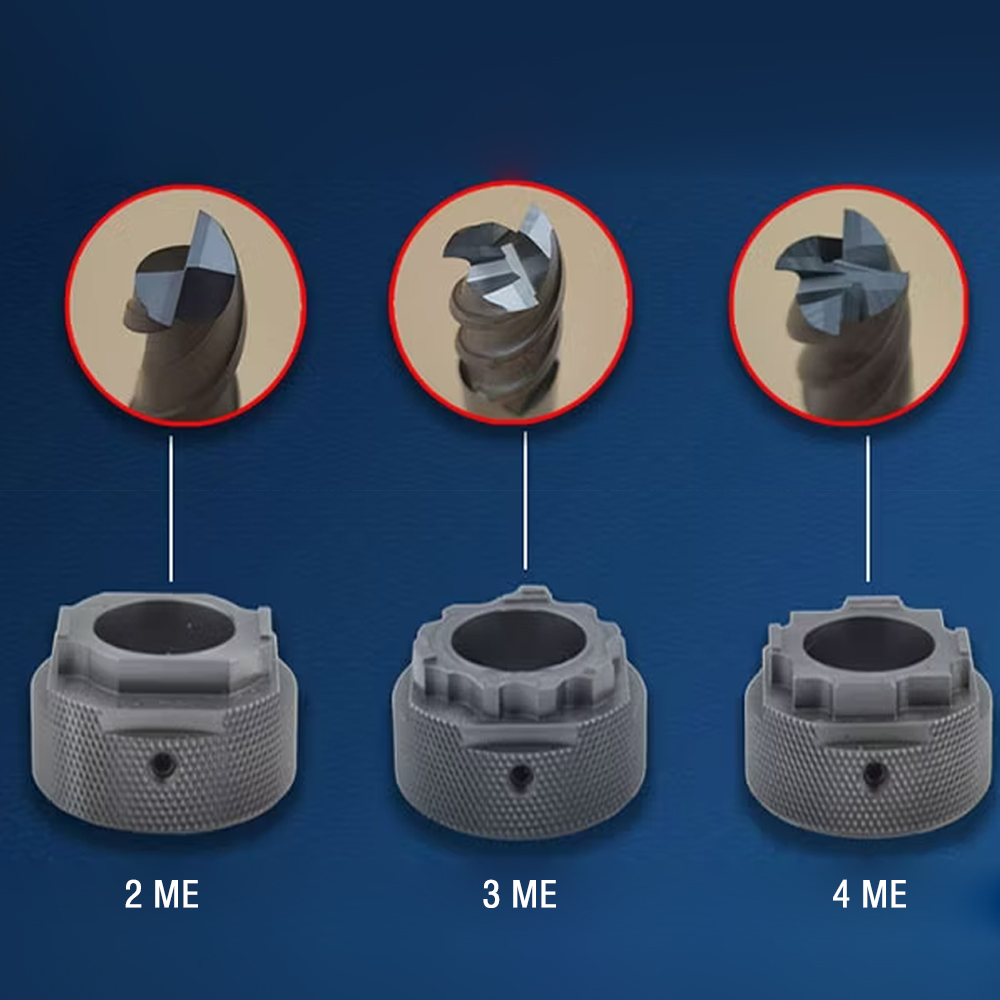 2 ME

3 ME

4 ME