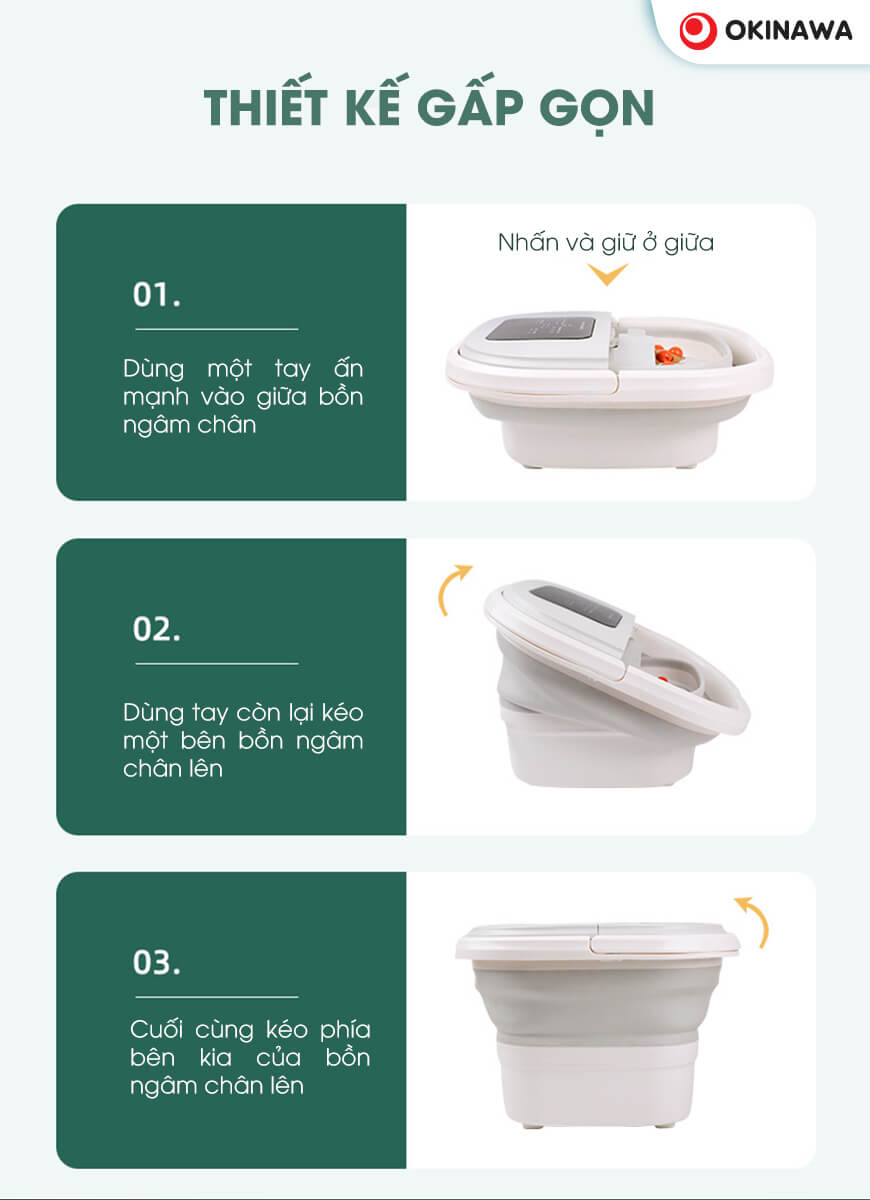 OKINAWA

THIẾT KẾ GẤP GỌN

01.

Dùng một tay ấn mạnh vào giữa bồn ngâm chân

Nhấn và giữ ở giữa

02.

Dùng tay còn lại kéo một bên bồn ngâm chân lên

03.

Cuối cùng kéo phía bên kia của bồn ngâm chân lên