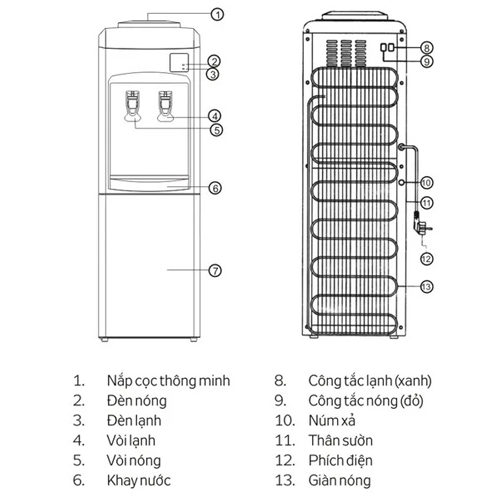 1
2
3
4
5
6
7
8
9
10
11
12
13

1. Nắp cọc thông minh
2. Đèn nóng
3. Đèn lạnh
4. Vòi lạnh
5. Vòi nóng
6. Khay nước

8. Công tắc lạnh (xanh)
9. Công tắc nóng (đỏ)
10. Núm xả
11. Thân sườn
12. Phích điện
13. Giàn nóng