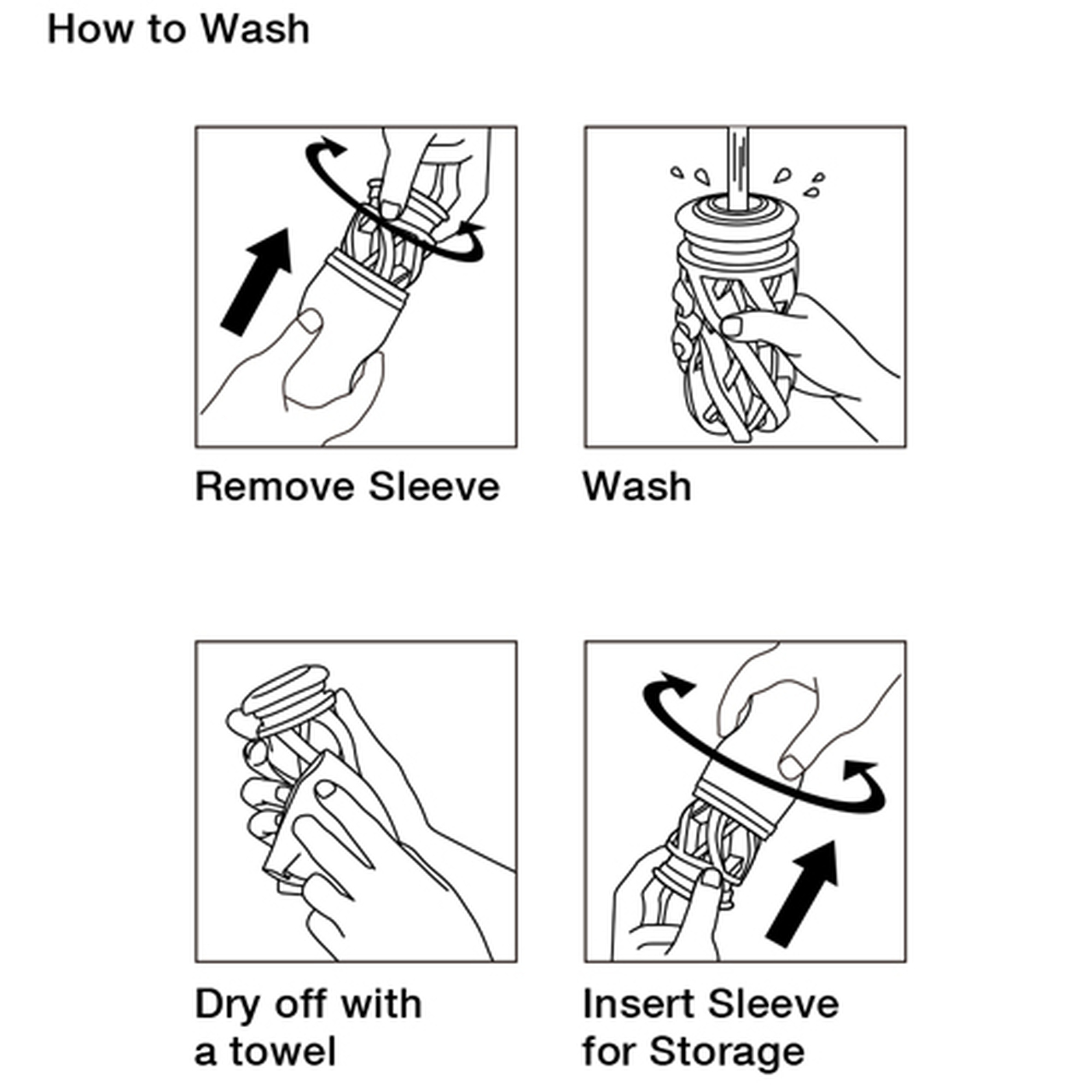 How to Wash

Remove Sleeve

Wash

Dry off with a towel

Insert Sleeve for Storage