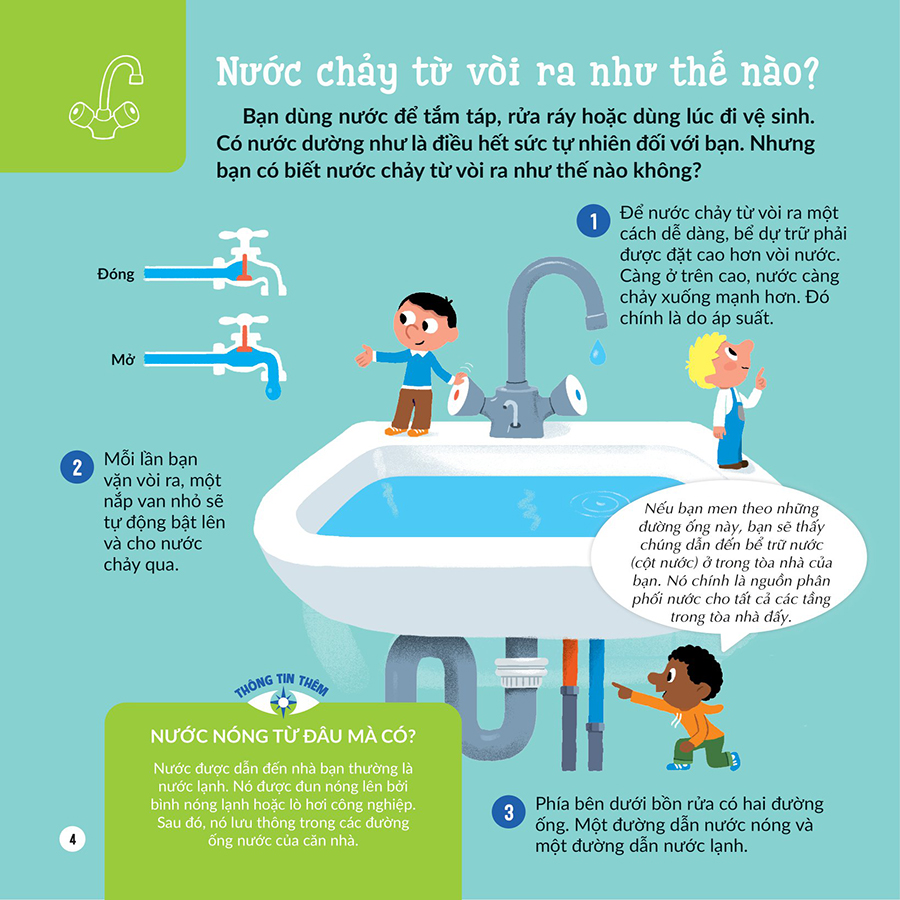 Nước chảy từ vòi ra như thế nào?

Bạn dùng nước để tắm táp, rửa ráy hoặc dùng lúc đi vệ sinh. Có nước dường như là điều hết sức tự nhiên đối với bạn. Nhưng bạn có biết nước chảy từ vòi ra như thế nào không?

Đóng

Mở

1 Để nước chảy từ vòi ra một cách dễ dàng, bể dự trữ phải được đặt cao hơn vòi nước. Càng ở trên cao, nước càng chảy xuống mạnh hơn. Đó chính là do áp suất.

2 Mỗi lần bạn vặn vòi ra, một nắp van nhỏ sẽ tự động bật lên và cho nước chảy qua.

Nếu bạn men theo những đường ống này, bạn sẽ thấy chúng dẫn đến bể trữ nước (cột nước) ở trong tòa nhà của bạn. Nó chính là nguồn phân phối nước cho tất cả các tầng trong tòa nhà đấy.

THÔNG TIN THÊM

NƯỚC NÓNG TỪ ĐÂU MÀ CÓ?

Nước được dẫn đến nhà bạn thường là nước lạnh. Nó được đun nóng lên bởi bình nóng lạnh hoặc lò hơi công nghiệp. Sau đó, nó lưu thông trong các đường ống nước của căn nhà.

3 Phía bên dưới bồn rửa có hai đường ống. Một đường dẫn nước nóng và một đường dẫn nước lạnh.

4