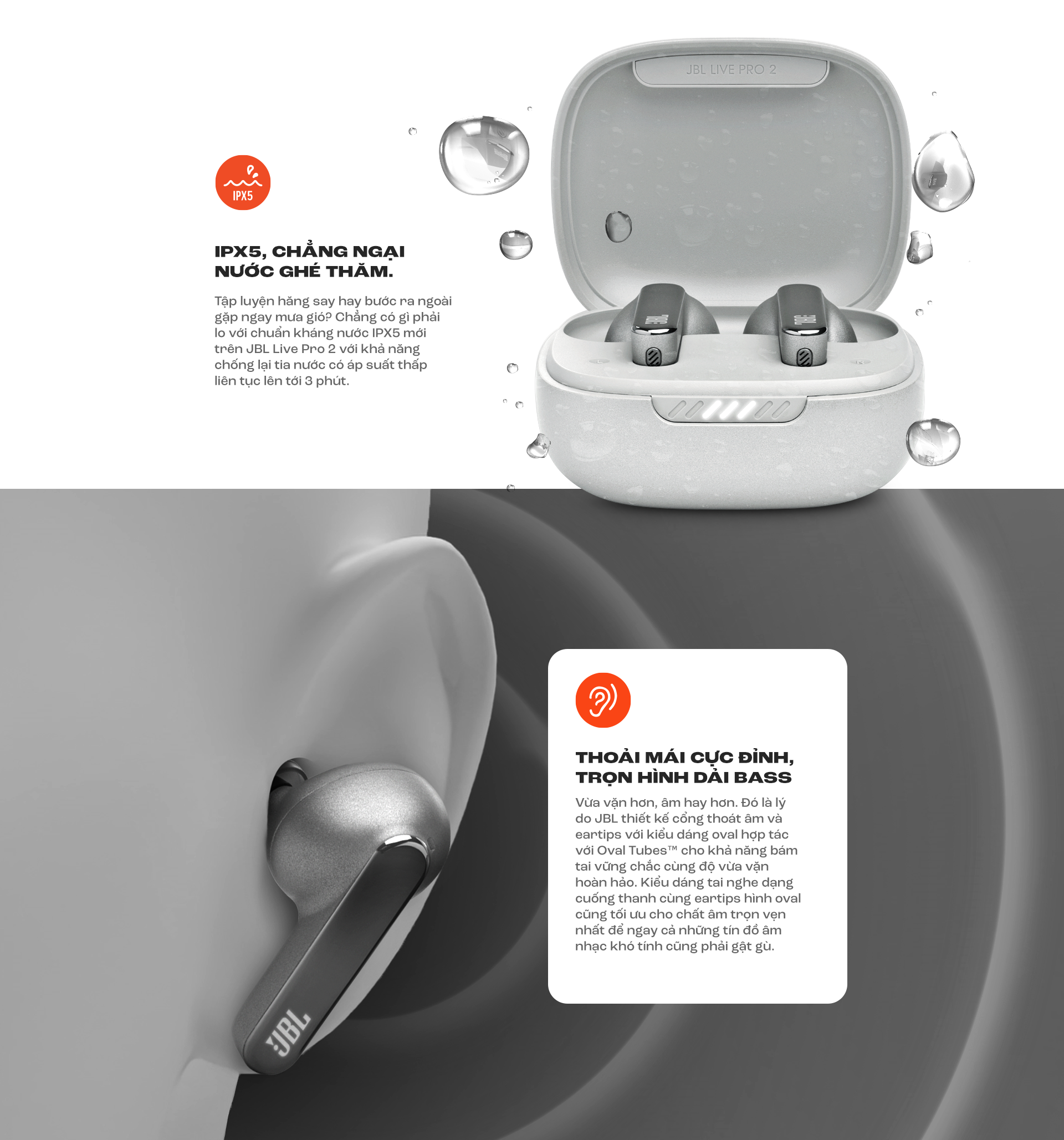 JBL LIVE PRO 2

IPX5

IPX5, CHẲNG NGẠI NƯỚC GHÉ THĂM.

Tập luyện hăng say hay bước ra ngoài gặp ngay mưa gió? Chẳng có gì phải lo với chuẩn kháng nước IPX5 mới trên JBL Live Pro 2 với khả năng chống lại tia nước có áp suất thấp liên tục lên tới 3 phút.

JBL

JBL

JBL

THOẢI MÁI CỰC ĐỈNH, TRỌN HÌNH DẢI BASS

Vừa vặn hơn, âm hay hơn. Đó là lý do JBL thiết kế cổng thoát âm và eartips với kiểu dáng oval hợp tác với Oval Tubes™ cho khả năng bám tai vững chắc cùng độ vừa vặn hoàn hảo. Kiểu dáng tai nghe dạng cuống thanh cùng eartips hình oval cũng tối ưu cho chất âm trọn vẹn nhất để ngay cả những tín đồ âm nhạc khó tính cũng phải gật gù.