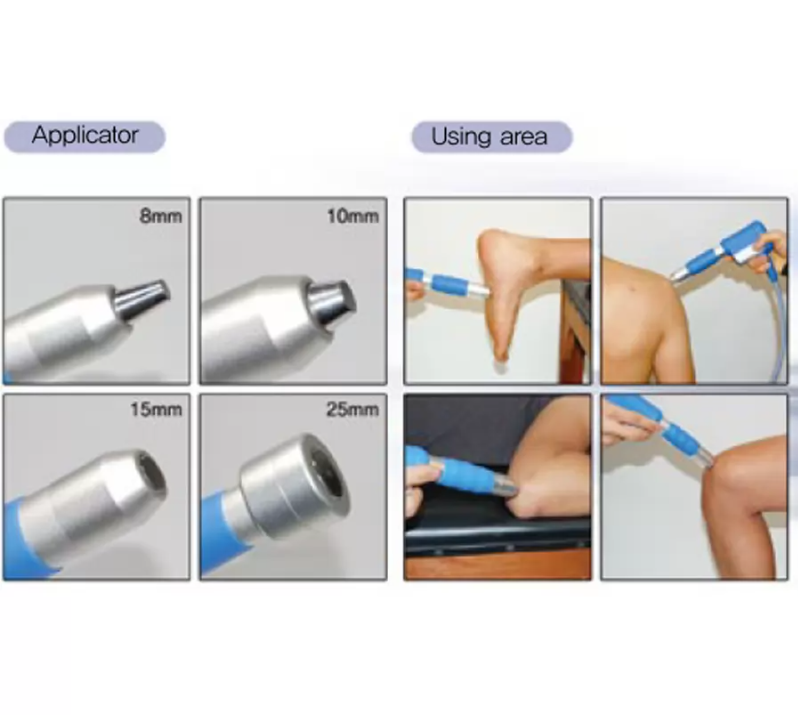 Applicator

8mm

10mm

15mm

25mm

Using area