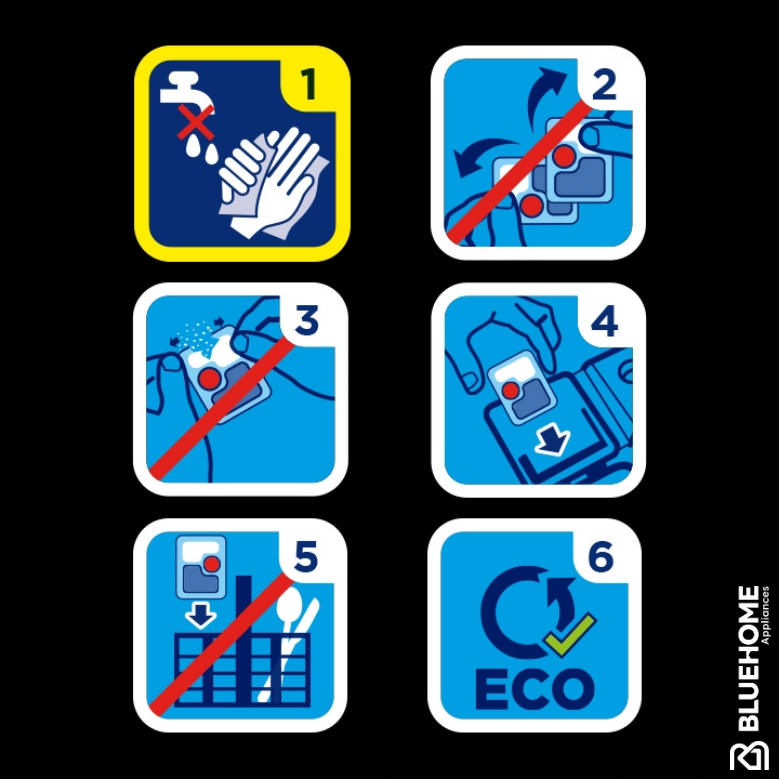 1

2

3

4

5

6

ECO

BLUEHOME Appliances