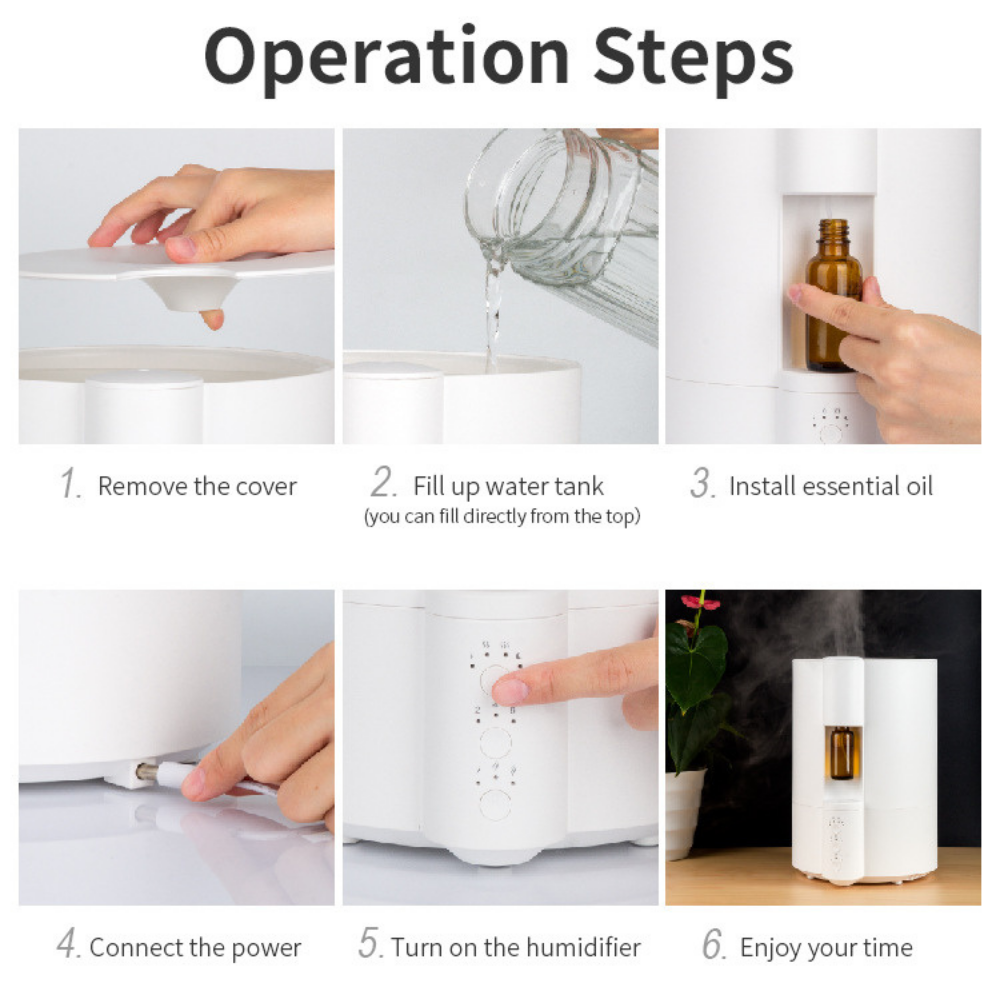 Operation Steps

1. Remove the cover

2. Fill up water tank
(you can fill directly from the top)

3. Install essential oil

4. Connect the power

5. Turn on the humidifier

6. Enjoy your time