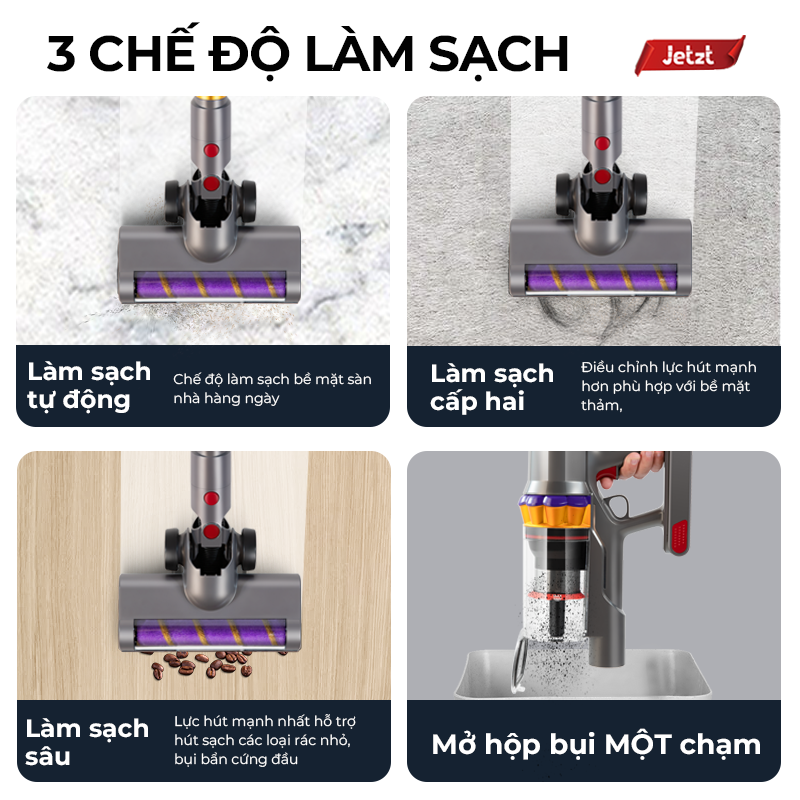 3 CHẾ ĐỘ LÀM SẠCH

Jetzt

Làm sạch tự động

Chế độ làm sạch bề mặt sàn nhà hàng ngày

Làm sạch cấp hai

Điều chỉnh lực hút mạnh hơn phù hợp với bề mặt thảm,

Làm sạch sâu

Lực hút mạnh nhất hỗ trợ hút sạch các loại rác nhỏ, bụi bẩn cứng đầu

Mở hộp bụi MỘT chạm