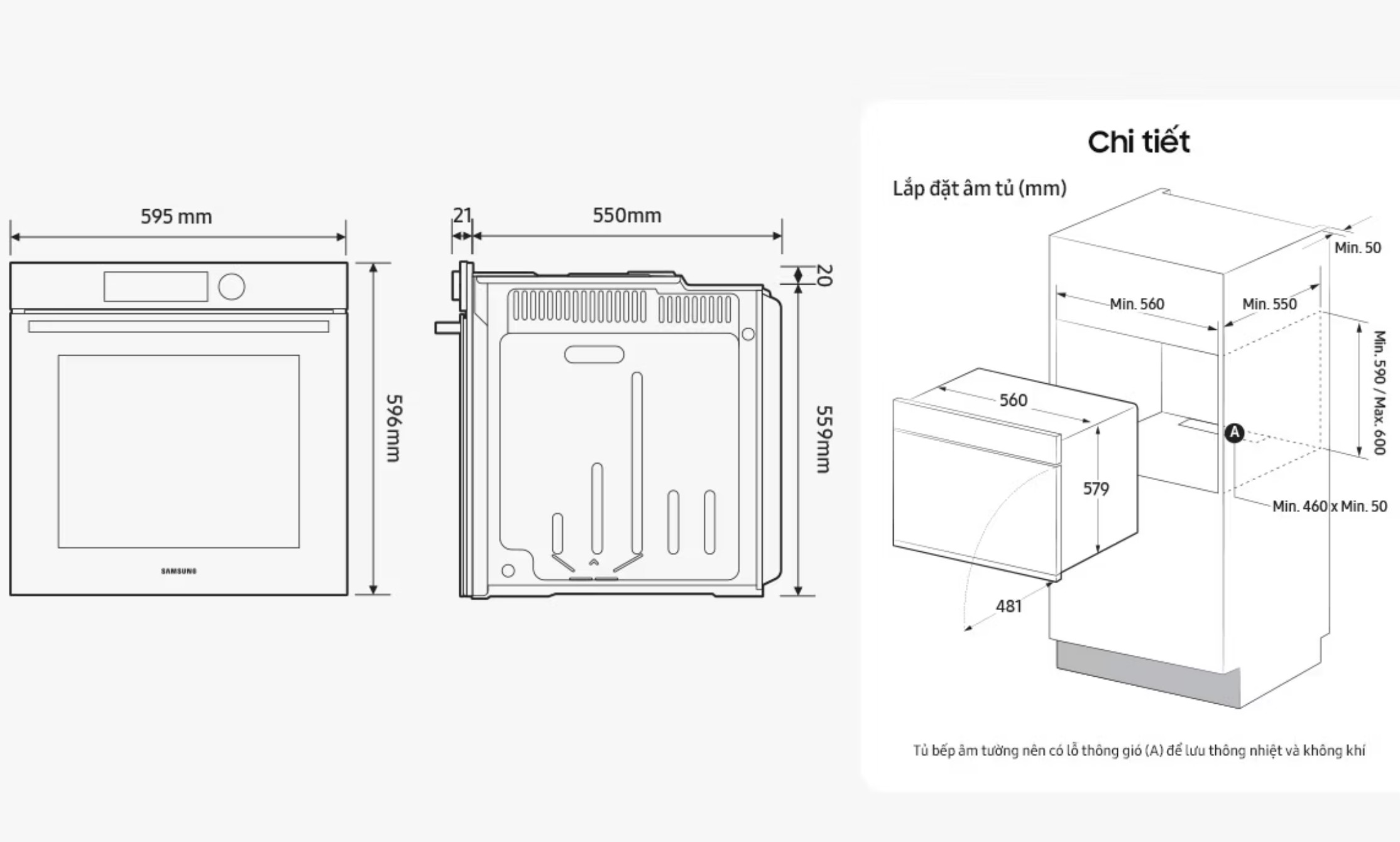 595 mm

SAMSUNG

596mm

21

550mm

20

559mm

Chi tiết

Lắp đặt âm tủ (mm)

Min. 50

Min. 560

Min. 550

Min. 590 / Max. 600

560

A

579

Min. 460 x Min. 50

481

Tủ bếp âm tường nên có lỗ thông gió (A) để lưu thông nhiệt và không khí