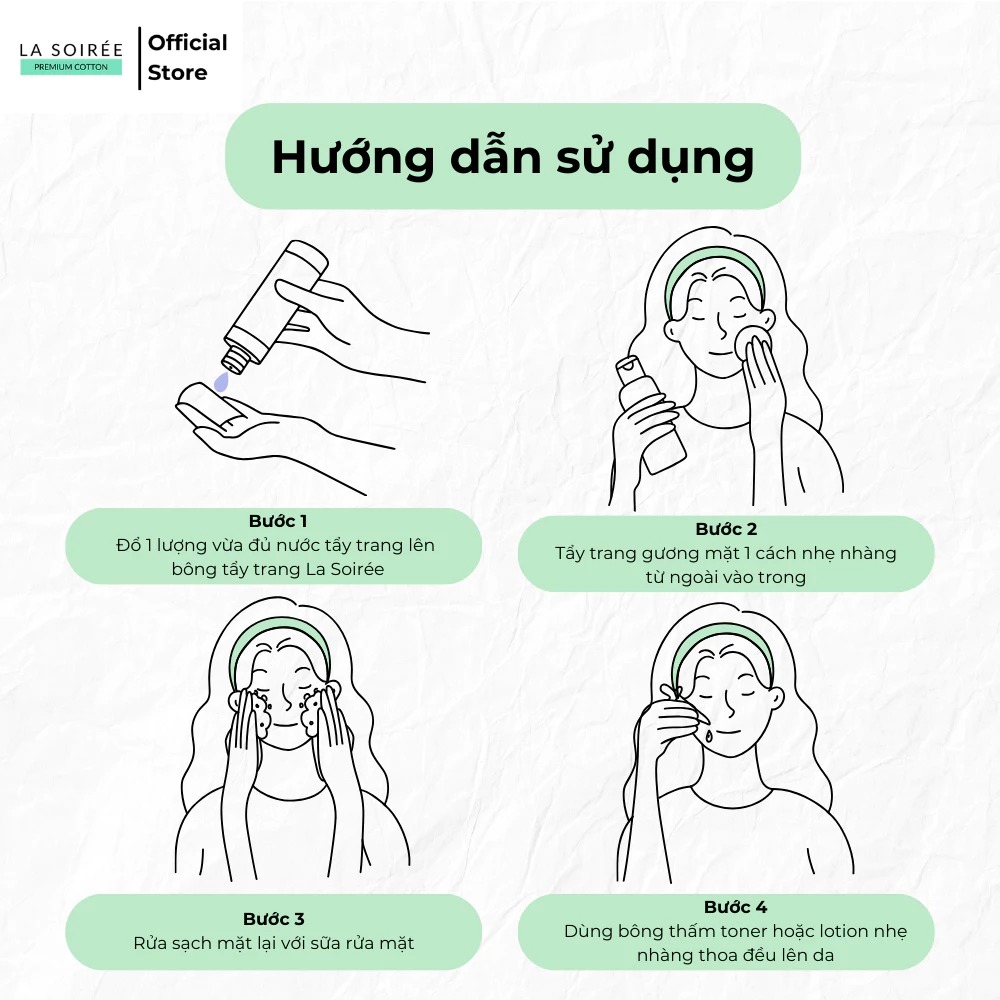 LA SOIRÉE
PREMIUM COTTON
Official Store

Hướng dẫn sử dụng

Bước 1
Đổ 1 lượng vừa đủ nước tẩy trang lên bông tẩy trang La Soirée

Bước 2
Tẩy trang gương mặt 1 cách nhẹ nhàng từ ngoài vào trong

Bước 3
Rửa sạch mặt lại với sữa rửa mặt

Bước 4
Dùng bông thấm toner hoặc lotion nhẹ nhàng thoa đều lên da