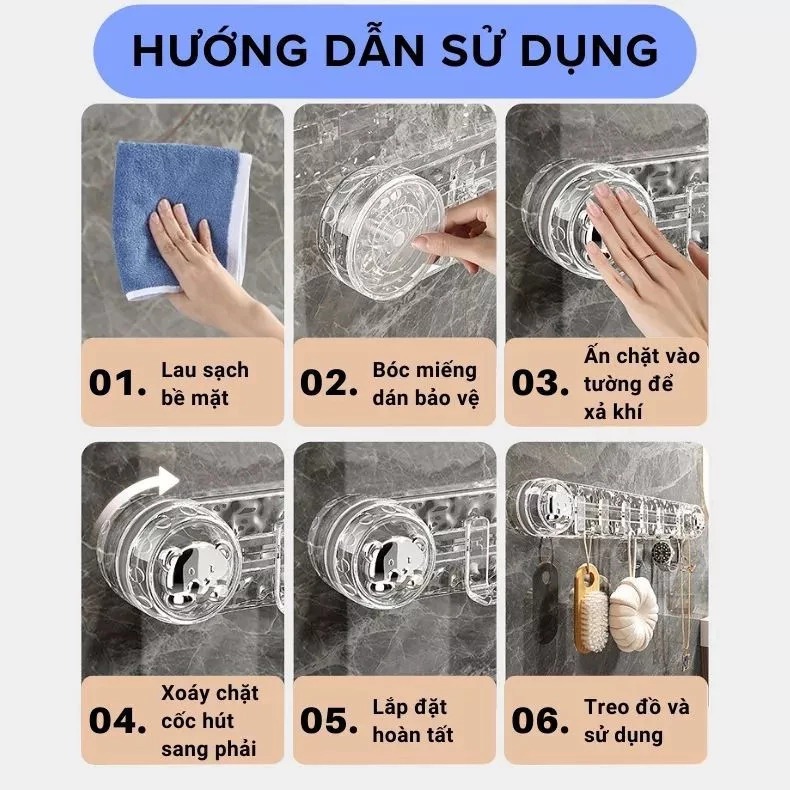 HƯỚNG DẪN SỬ DỤNG

01. Lau sạch bề mặt

02. Bóc miếng dán bảo vệ

03. Ấn chặt vào tường để xả khí

04. Xoáy chặt cốc hút sang phải

05. Lắp đặt hoàn tất

06. Treo đồ và sử dụng