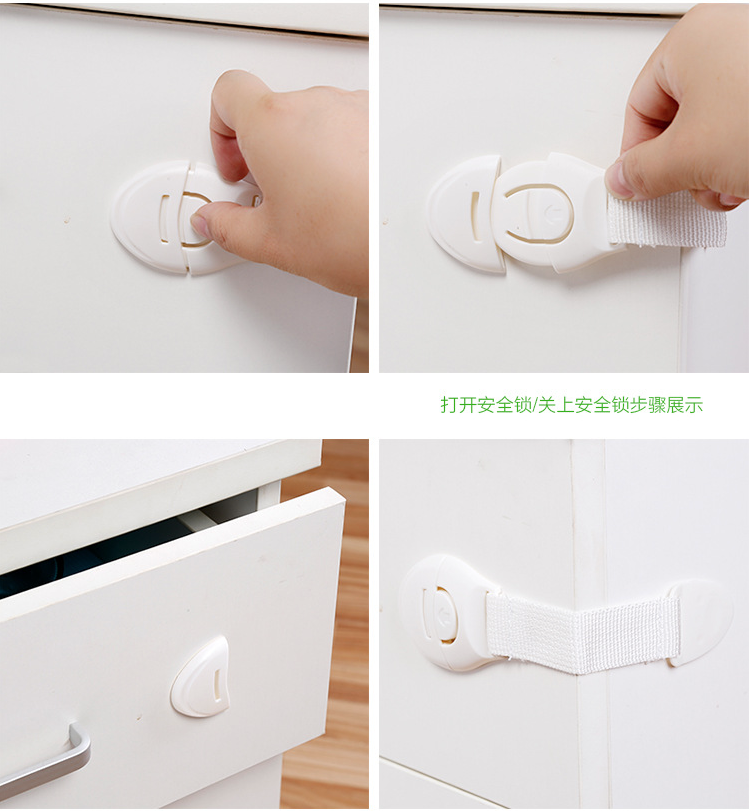 打开安全锁/关上安全锁步骤展示