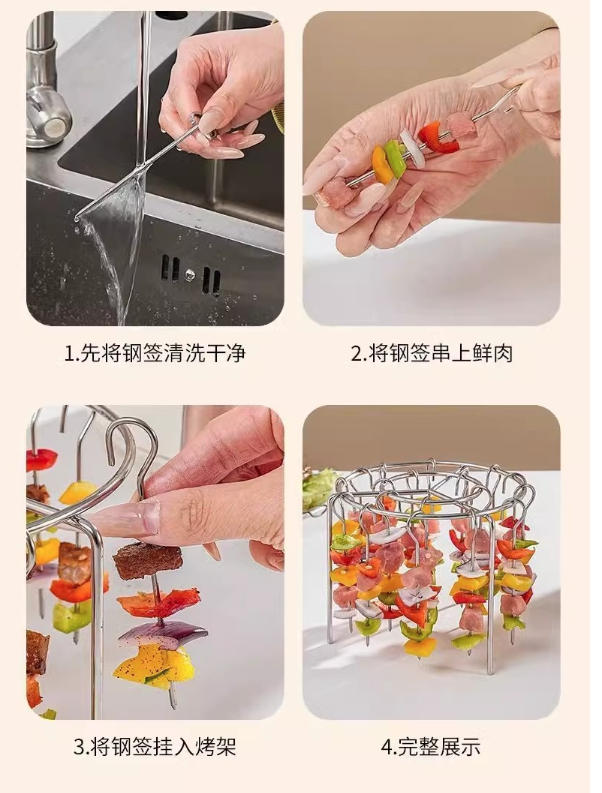 1.先将钢签清洗干净

2.将钢签串上鲜肉

3.将钢签挂入烤架

4.完整展示