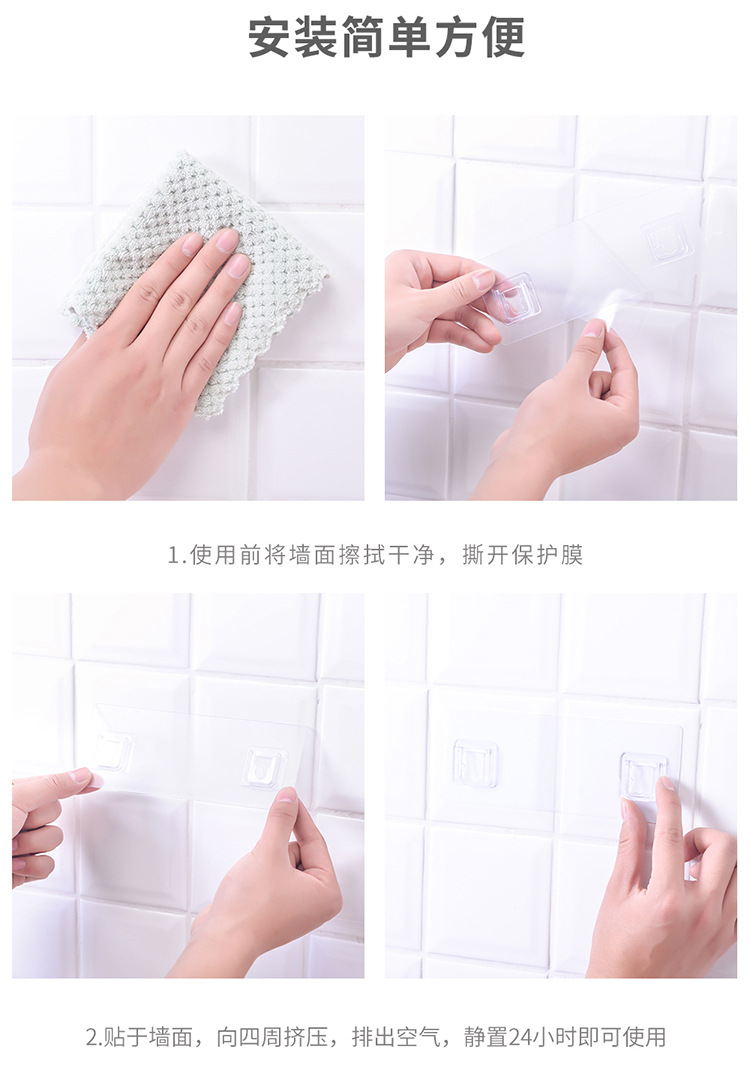 安装简单方便

1.使用前将墙面擦拭干净，撕开保护膜

2.贴于墙面，向四周挤压，排出空气，静置24小时即可使用