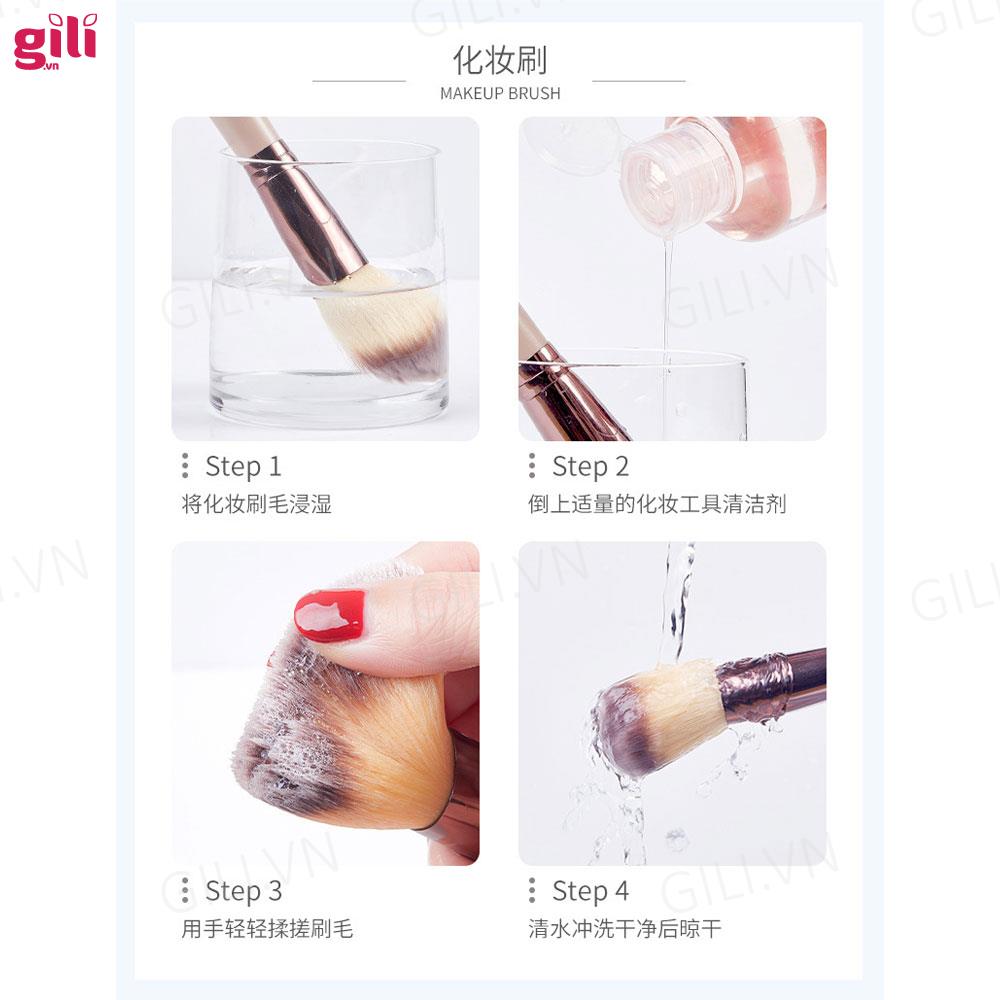 gili.vn

化妆刷
MAKEUP BRUSH

Step 1
将化妆刷毛浸湿

Step 2
倒上适量的化妆工具清洁剂

Step 3
用手轻轻揉搓刷毛

Step 4
清水冲洗干净后晾干

GILI.VN