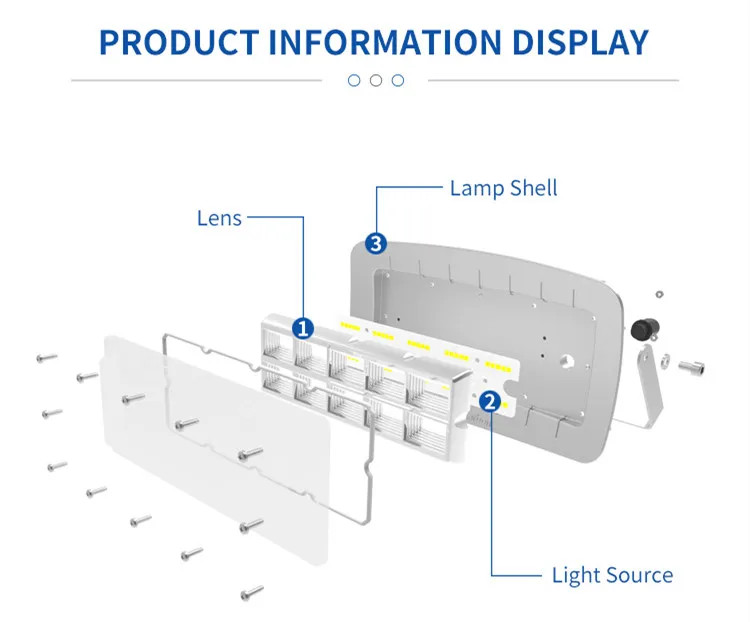 PRODUCT INFORMATION DISPLAY

Lamp Shell

Lens

3

1

2

Light Source