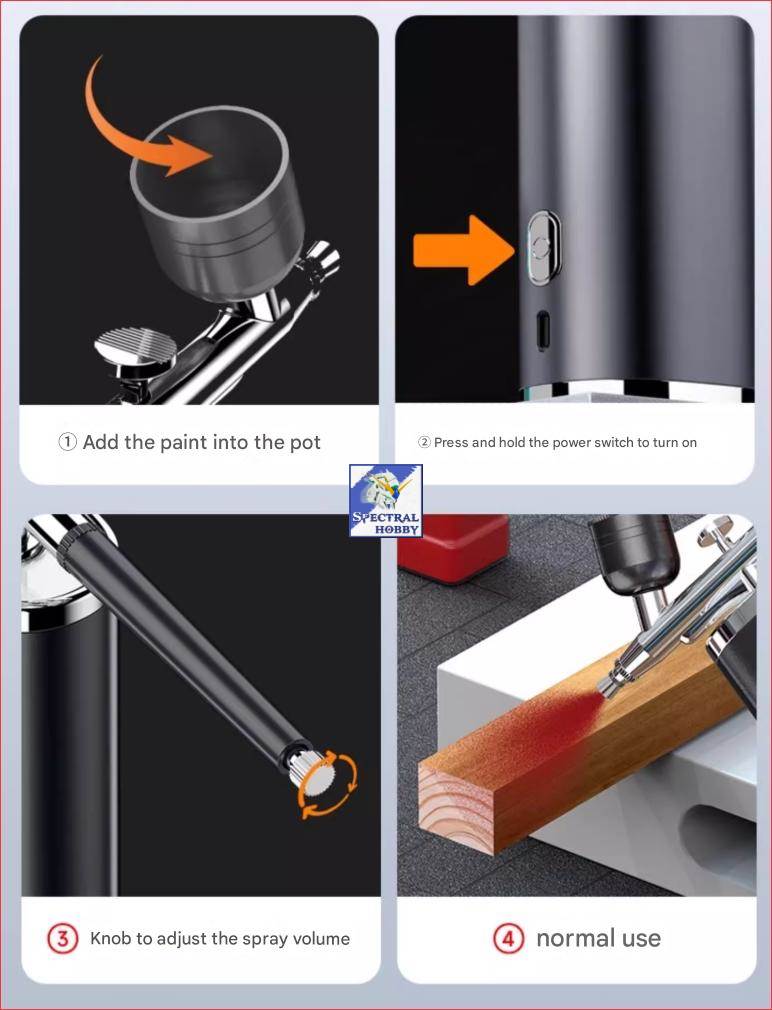 ① Add the paint into the pot

② Press and hold the power switch to turn on

SPECTRAL HOBBY

③ Knob to adjust the spray volume

④ normal use