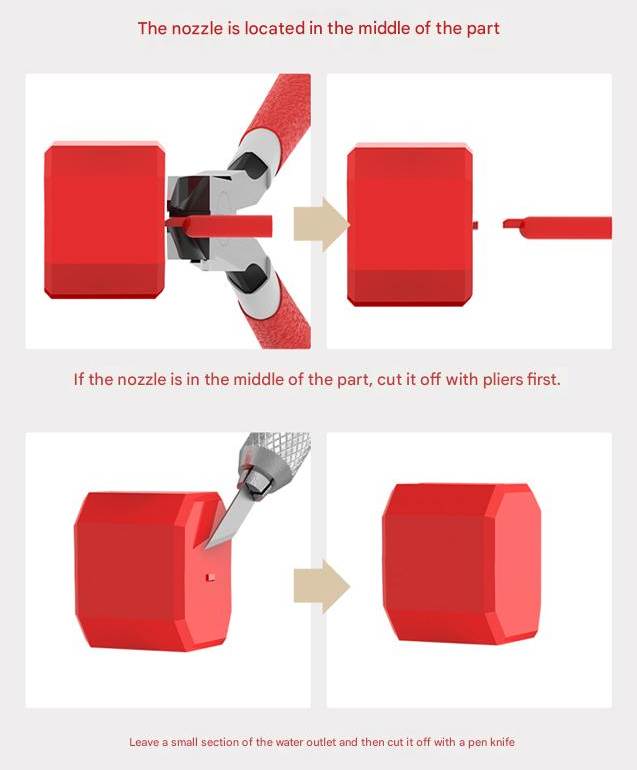 The nozzle is located in the middle of the part

If the nozzle is in the middle of the part, cut it off with pliers first.

Leave a small section of the water outlet and then cut it off with a pen knife