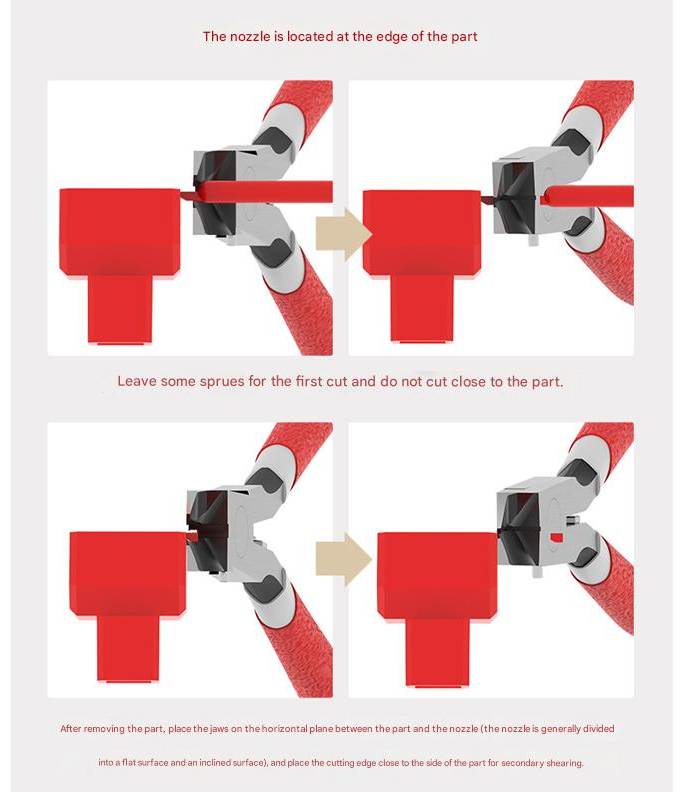 The nozzle is located at the edge of the part

Leave some sprues for the first cut and do not cut close to the part.

After removing the part, place the jaws on the horizontal plane between the part and the nozzle (the nozzle is generally divided into a flat surface and an inclined surface), and place the cutting edge close to the side of the part for secondary shearing.