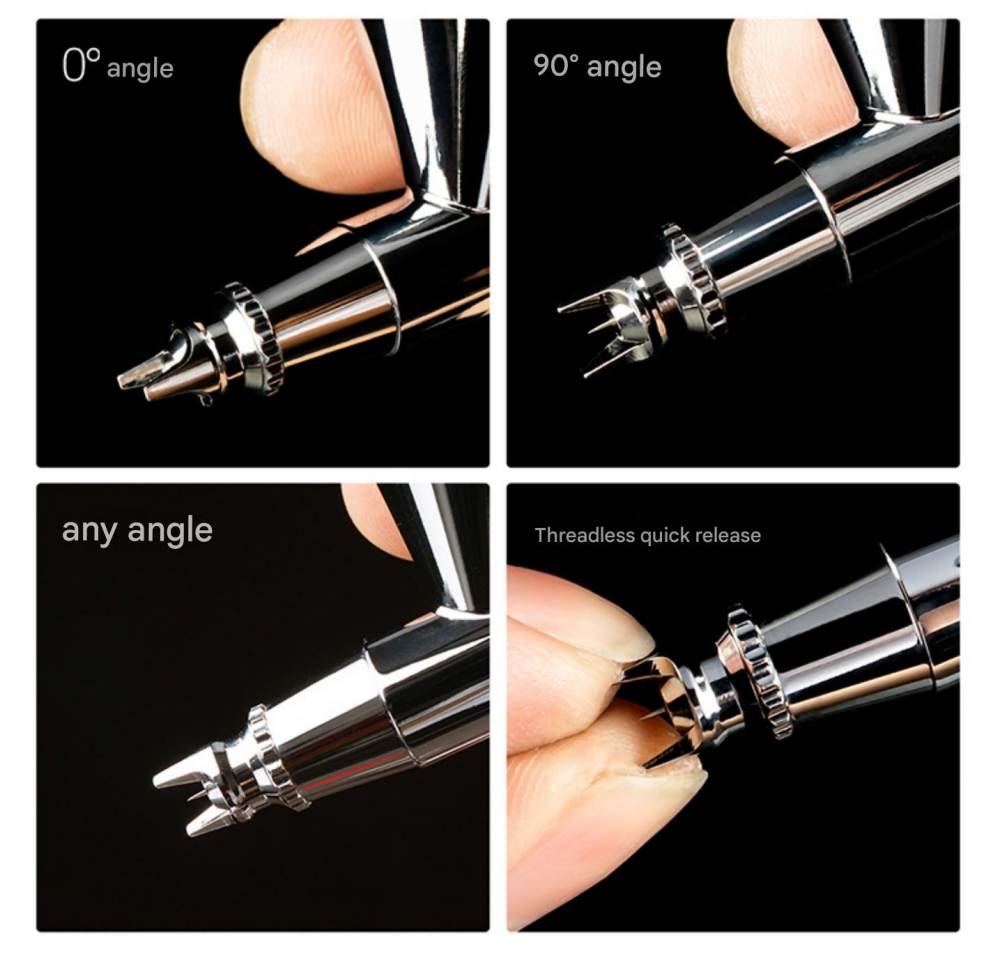 0° angle

90° angle

any angle

Threadless quick release