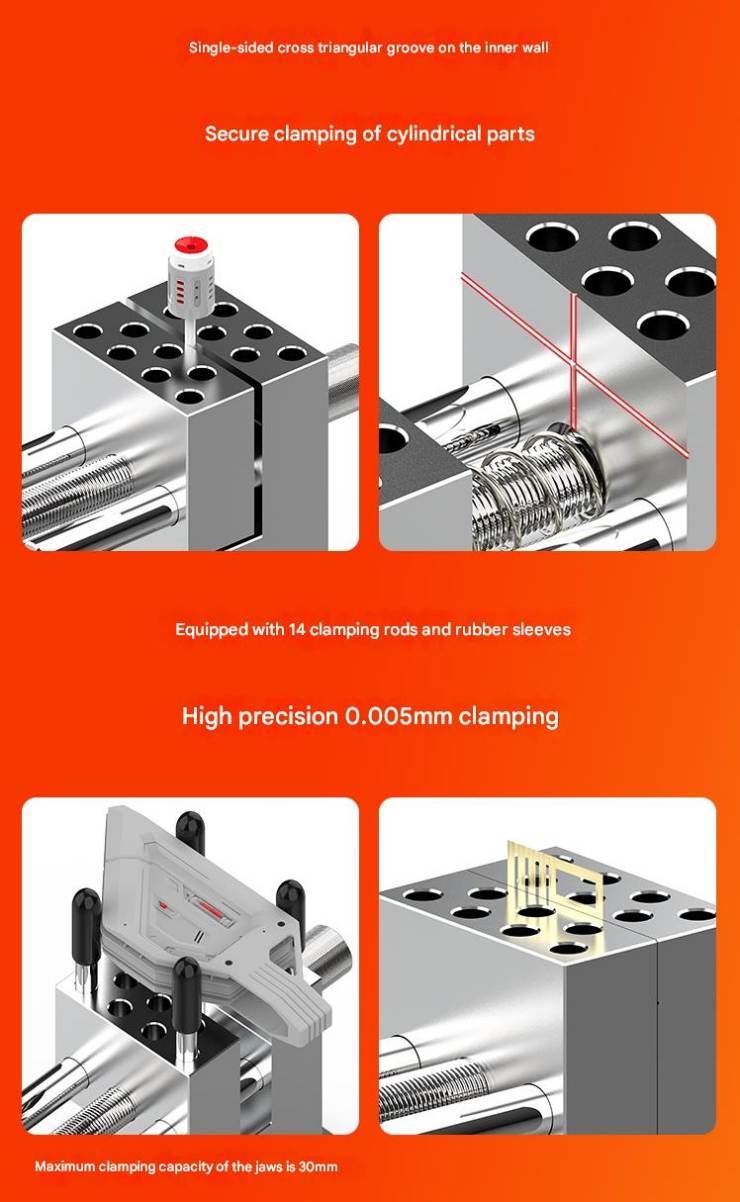 Single-sided cross triangular groove on the inner wall

Secure clamping of cylindrical parts

Equipped with 14 clamping rods and rubber sleeves

High precision 0.005mm clamping

Maximum clamping capacity of the jaws is 30mm