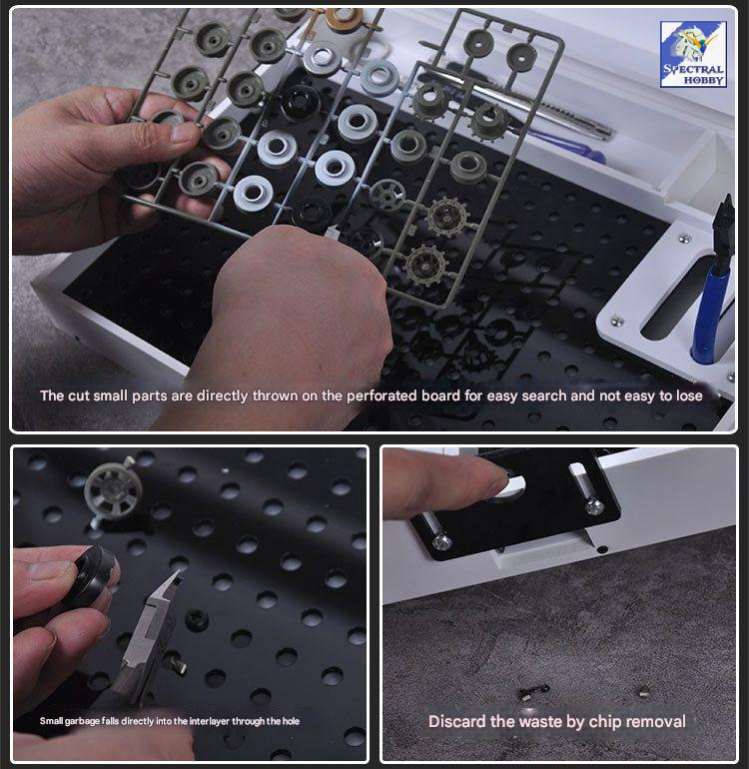 SPECTRAL HOBBY

The cut small parts are directly thrown on the perforated board for easy search and not easy to lose

Small garbage falls directly into the interlayer through the hole

Discard the waste by chip removal