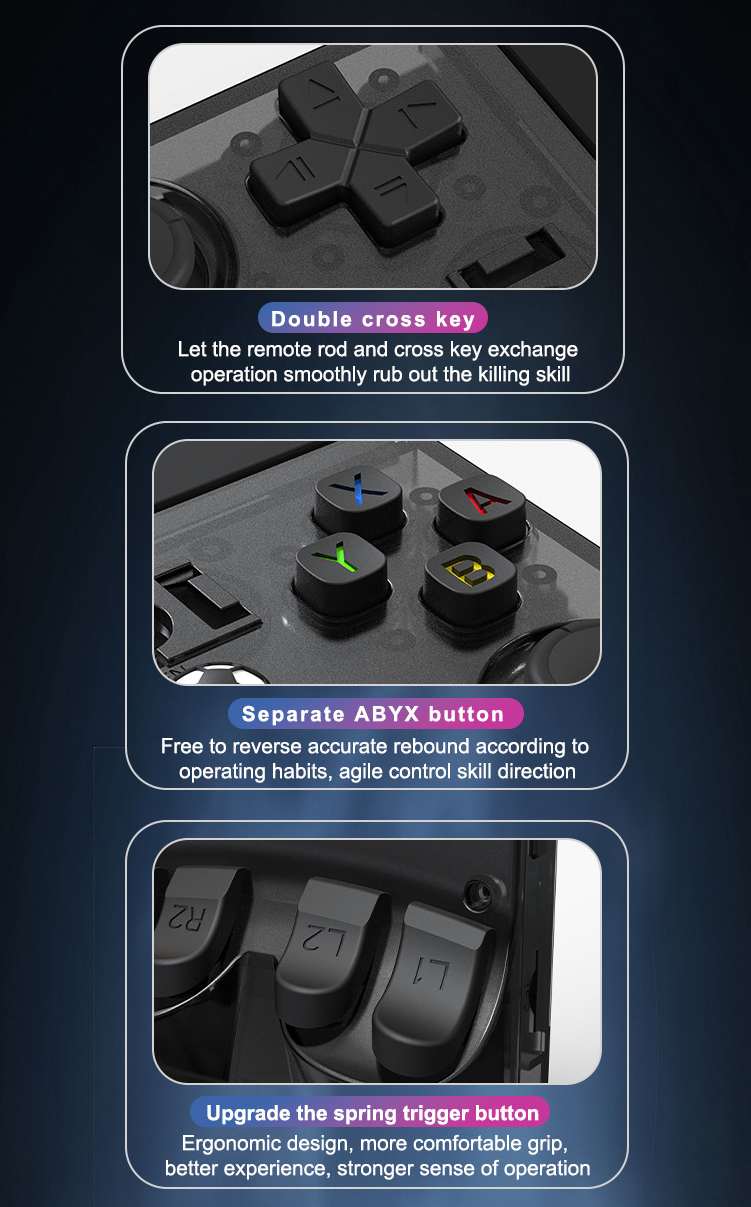 Double cross key
Let the remote rod and cross key exchange operation smoothly rub out the killing skill

X A Y B

Separate ABYX button
Free to reverse accurate rebound according to operating habits, agile control skill direction

R2 L2 L1

Upgrade the spring trigger button
Ergonomic design, more comfortable grip, better experience, stronger sense of operation