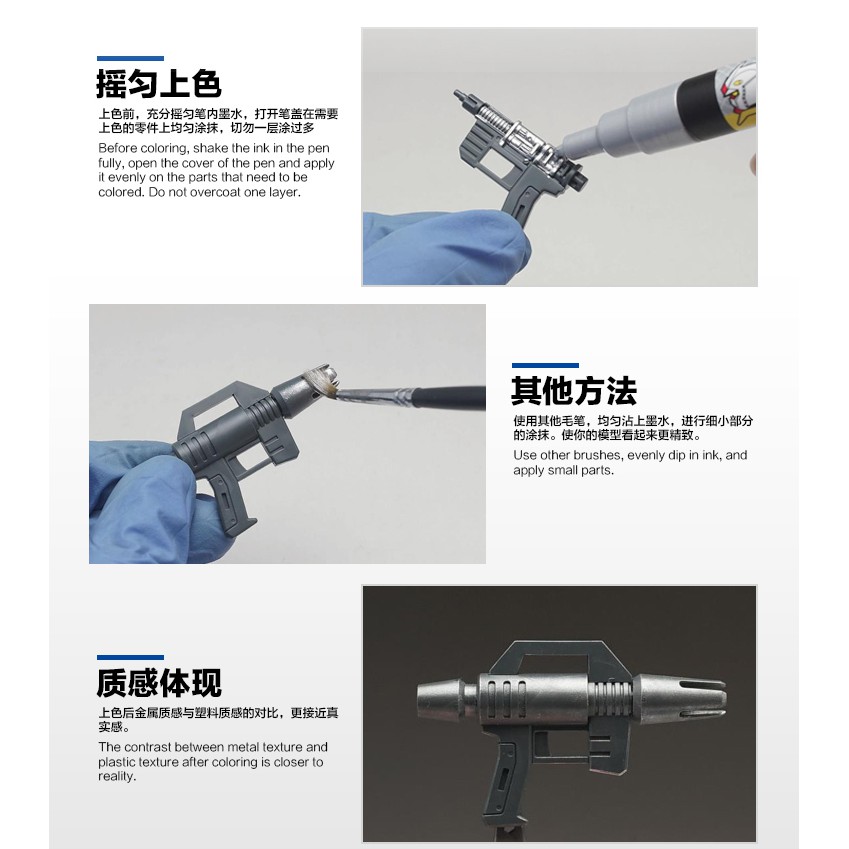 摇匀上色

上色前，充分摇匀笔内墨水，打开笔盖在需要上色的零件上均匀涂抹，切勿一层涂过多

Before coloring, shake the ink in the pen fully, open the cover of the pen and apply it evenly on the parts that need to be colored. Do not overcoat one layer.

其他方法

使用其他毛笔，均匀沾上墨水，进行细小部分的涂抹。使你的模型看起来更精致。

Use other brushes, evenly dip in ink, and apply small parts.

质感体现

上色后金属质感与塑料质感的对比，更接近真实感。

The contrast between metal texture and plastic texture after coloring is closer to reality.