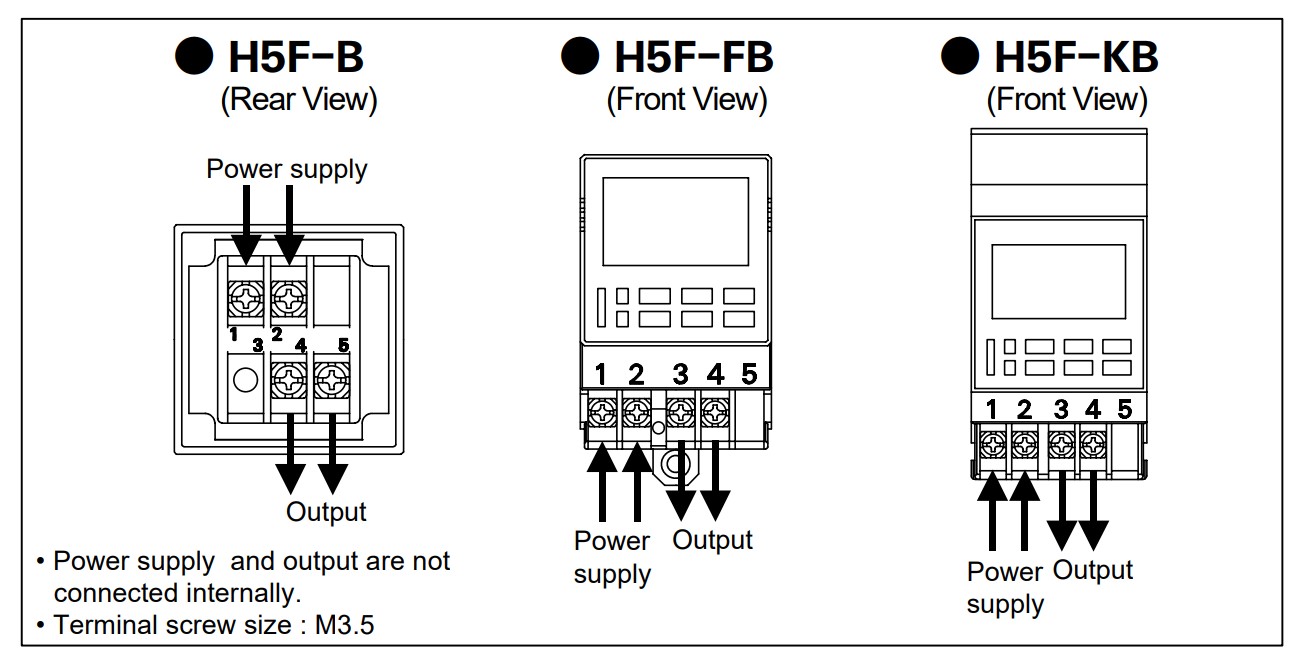 ● H5F-B
(Rear View)

Power supply

1 2
3 4 5

Output

• Power supply and output are not connected internally.
• Terminal screw size : M3.5

● H5F-FB
(Front View)

1 2 3 4 5

Power supply Output

● H5F-KB
(Front View)

1 2 3 4 5

Power supply Output