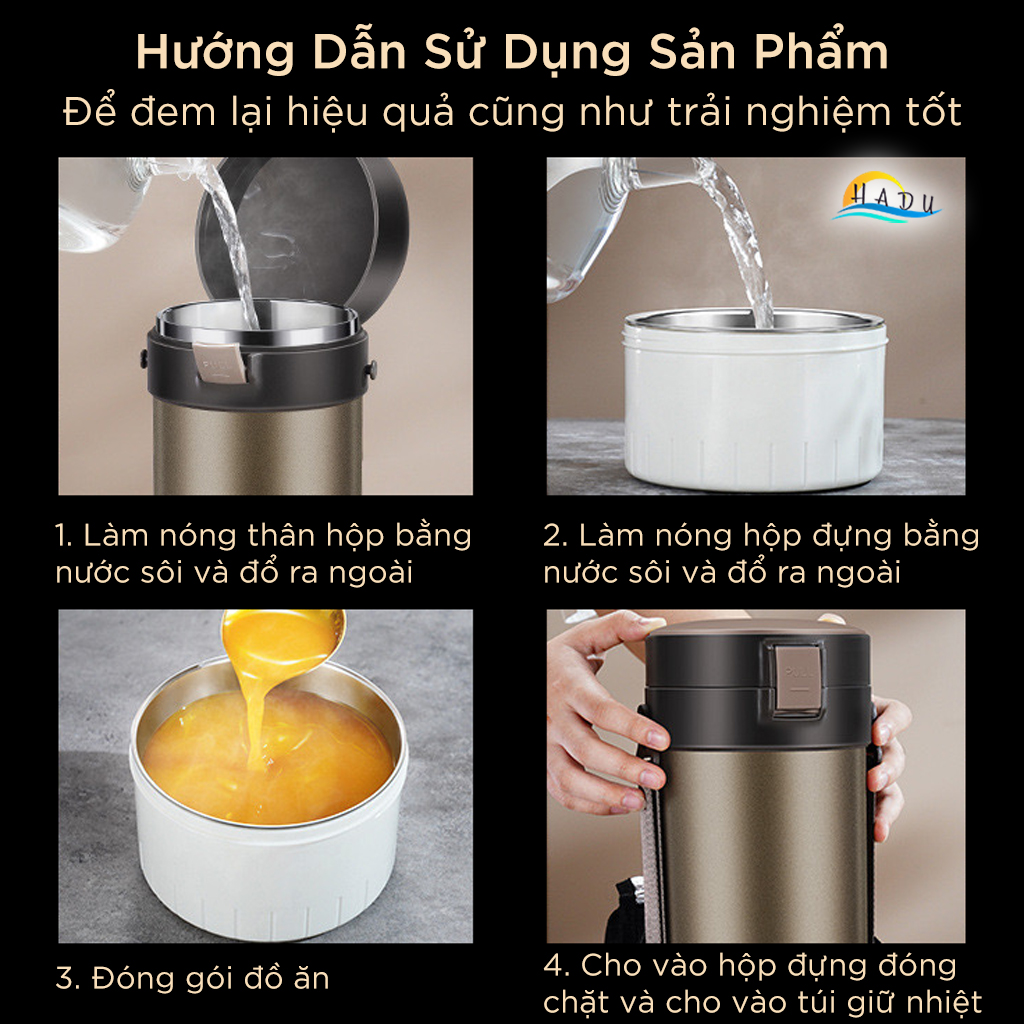 Hướng Dẫn Sử Dụng Sản Phẩm
Để đem lại hiệu quả cũng như trải nghiệm tốt

HADU

PULL

1. Làm nóng thân hộp bằng nước sôi và đổ ra ngoài

2. Làm nóng hộp đựng bằng nước sôi và đổ ra ngoài

PULL

3. Đóng gói đồ ăn

4. Cho vào hộp đựng đóng chặt và cho vào túi giữ nhiệt