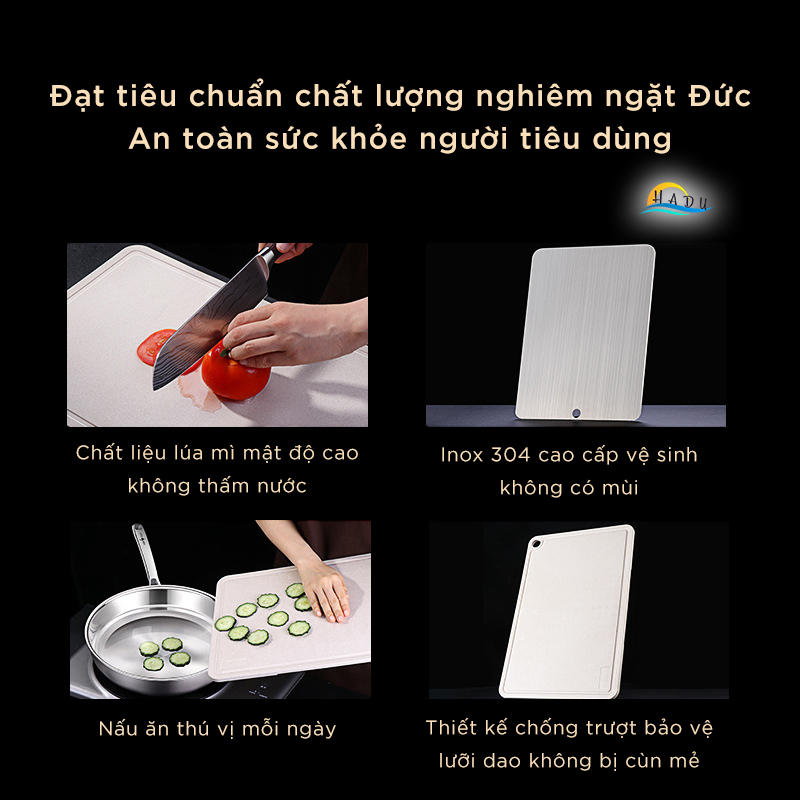 Đạt tiêu chuẩn chất lượng nghiêm ngặt Đức
An toàn sức khỏe người tiêu dùng

HADU

Chất liệu lúa mì mật độ cao không thấm nước

Inox 304 cao cấp vệ sinh không có mùi

Nấu ăn thú vị mỗi ngày

Thiết kế chống trượt bảo vệ lưỡi dao không bị cùn mẻ