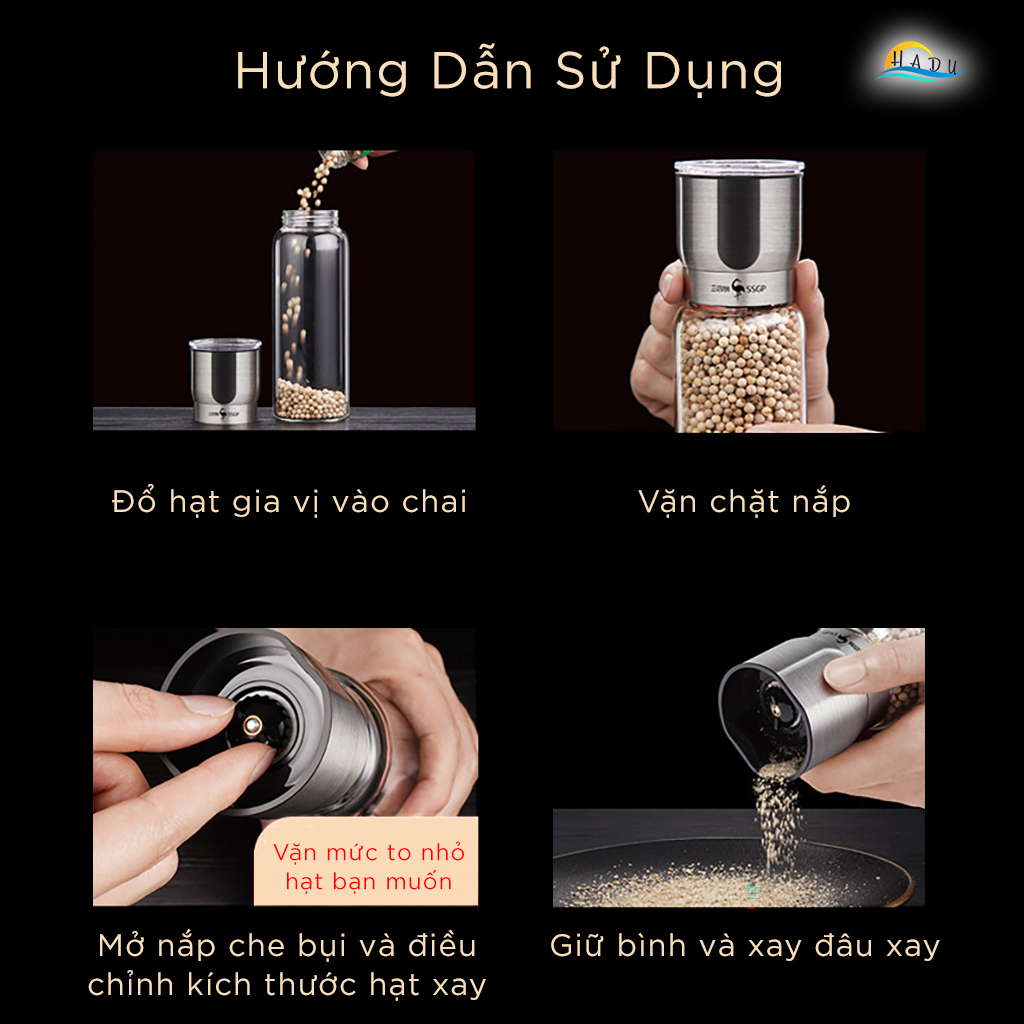 Hướng Dẫn Sử Dụng

HADU

SSGP

Đổ hạt gia vị vào chai

Vặn chặt nắp

Vặn mức to nhỏ hạt bạn muốn

Mở nắp che bụi và điều chỉnh kích thước hạt xay

Giữ bình và xay đâu xay