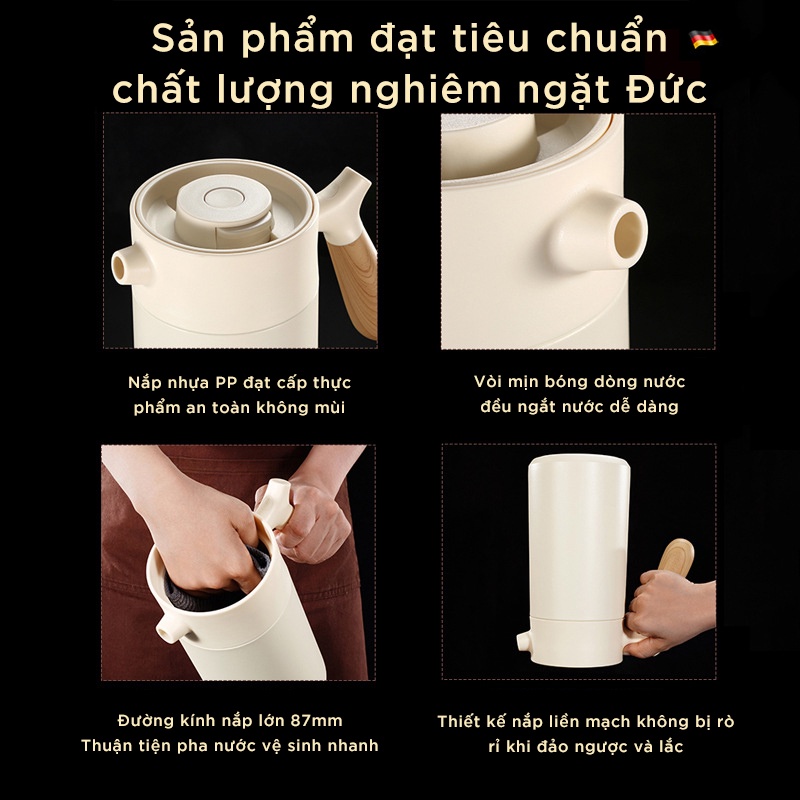 Sản phẩm đạt tiêu chuẩn chất lượng nghiêm ngặt Đức

Nắp nhựa PP đạt cấp thực phẩm an toàn không mùi

Vòi mịn bóng dòng nước đều ngắt nước dễ dàng

Đường kính nắp lớn 87mm Thuận tiện pha nước vệ sinh nhanh

Thiết kế nắp liền mạch không bị rò rỉ khi đảo ngược và lắc