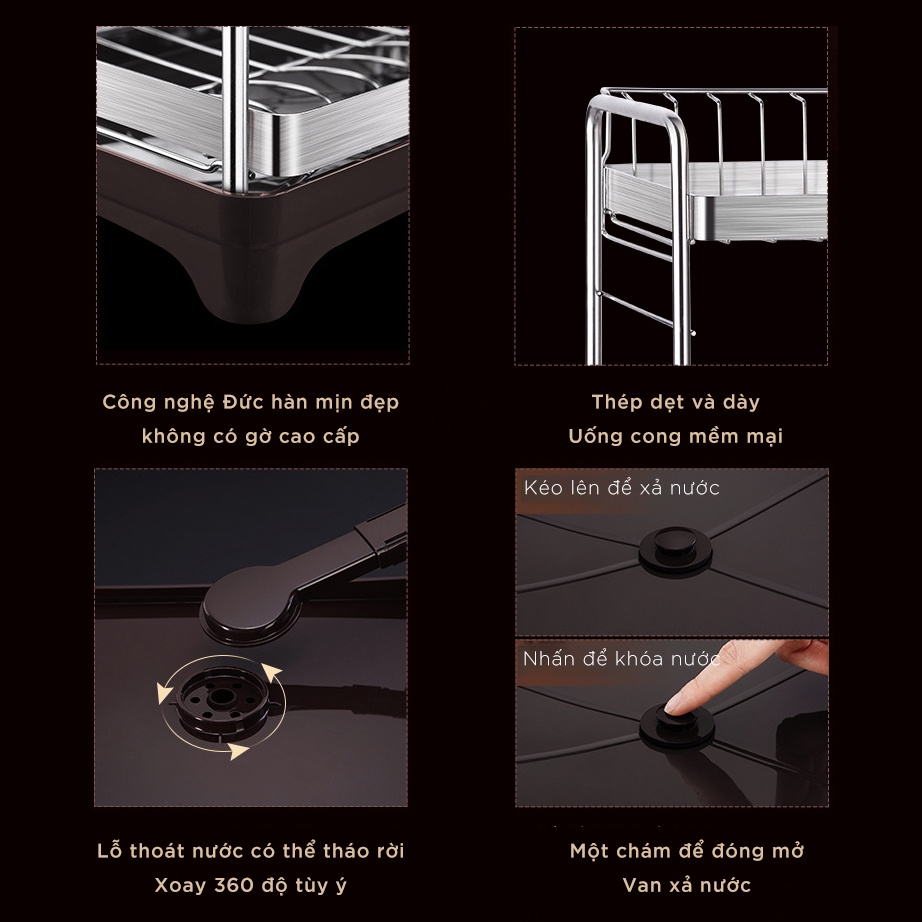 Công nghệ Đức hàn mịn đẹp
không có gờ cao cấp

Thép dẹt và dày
Uống cong mềm mại

Kéo lên để xả nước

Nhấn để khóa nước

Lỗ thoát nước có thể tháo rời
Xoay 360 độ tùy ý

Một chám để đóng mở
Van xả nước