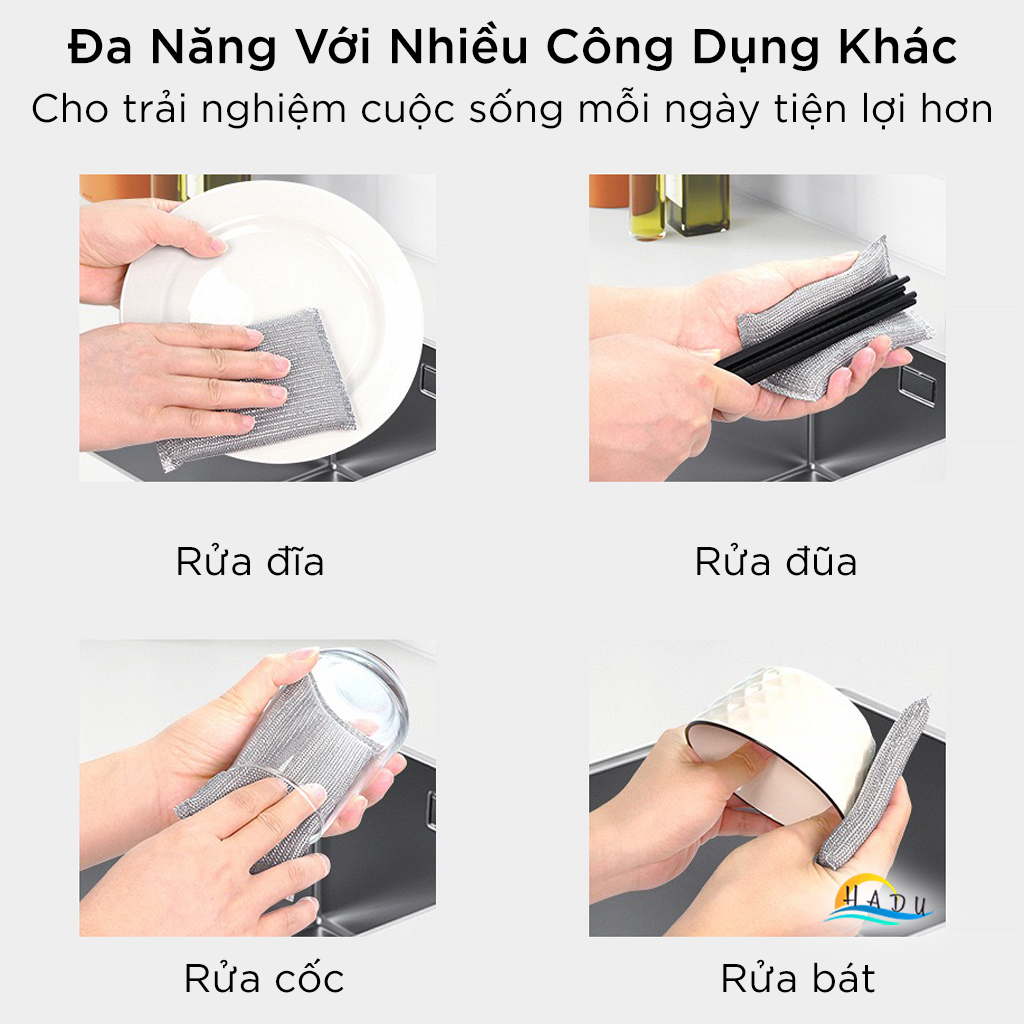 Đa Năng Với Nhiều Công Dụng Khác
Cho trải nghiệm cuộc sống mỗi ngày tiện lợi hơn

Rửa đĩa

Rửa đũa

Rửa cốc

HADU

Rửa bát