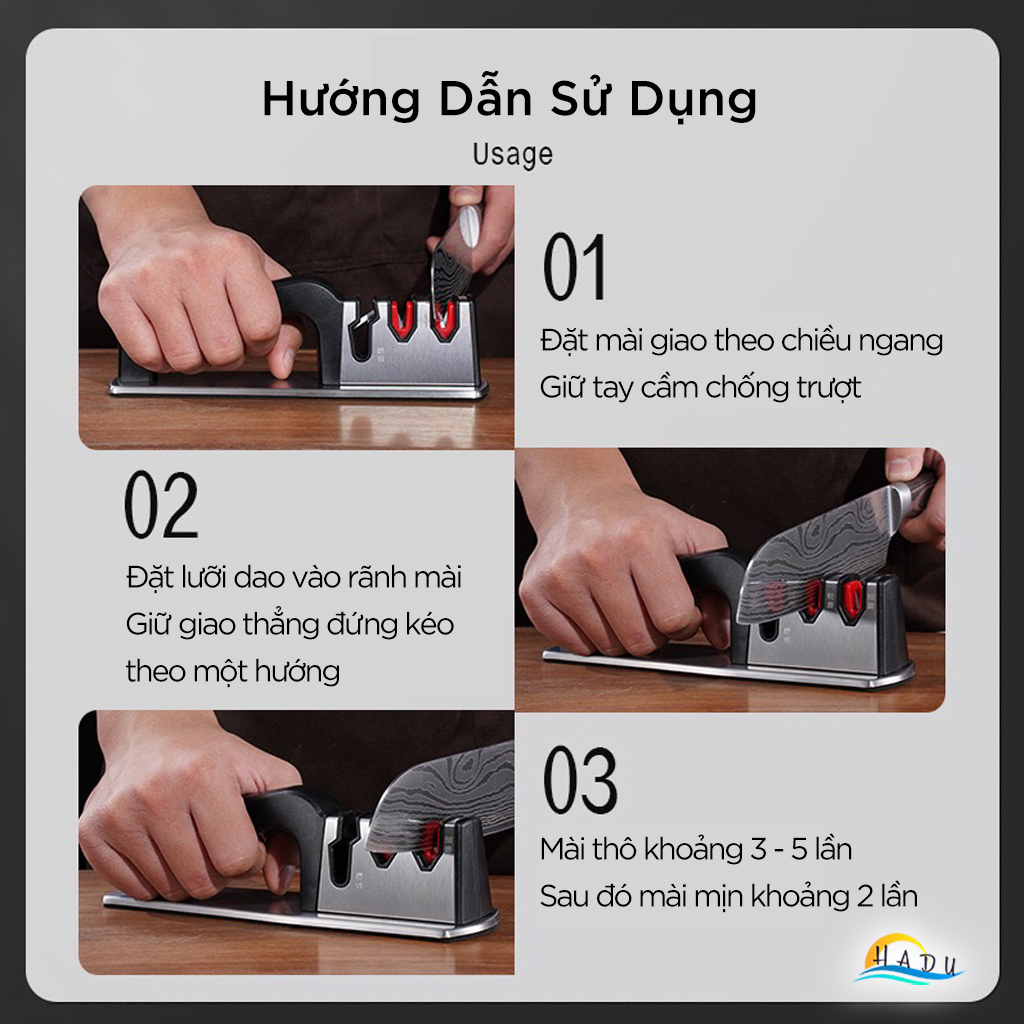 Hướng Dẫn Sử Dụng

Usage

01

Đặt mài giao theo chiều ngang
Giữ tay cầm chống trượt

02

Đặt lưỡi dao vào rãnh mài
Giữ giao thẳng đứng kéo theo một hướng

03

Mài thô khoảng 3 - 5 lần
Sau đó mài mịn khoảng 2 lần

HADU