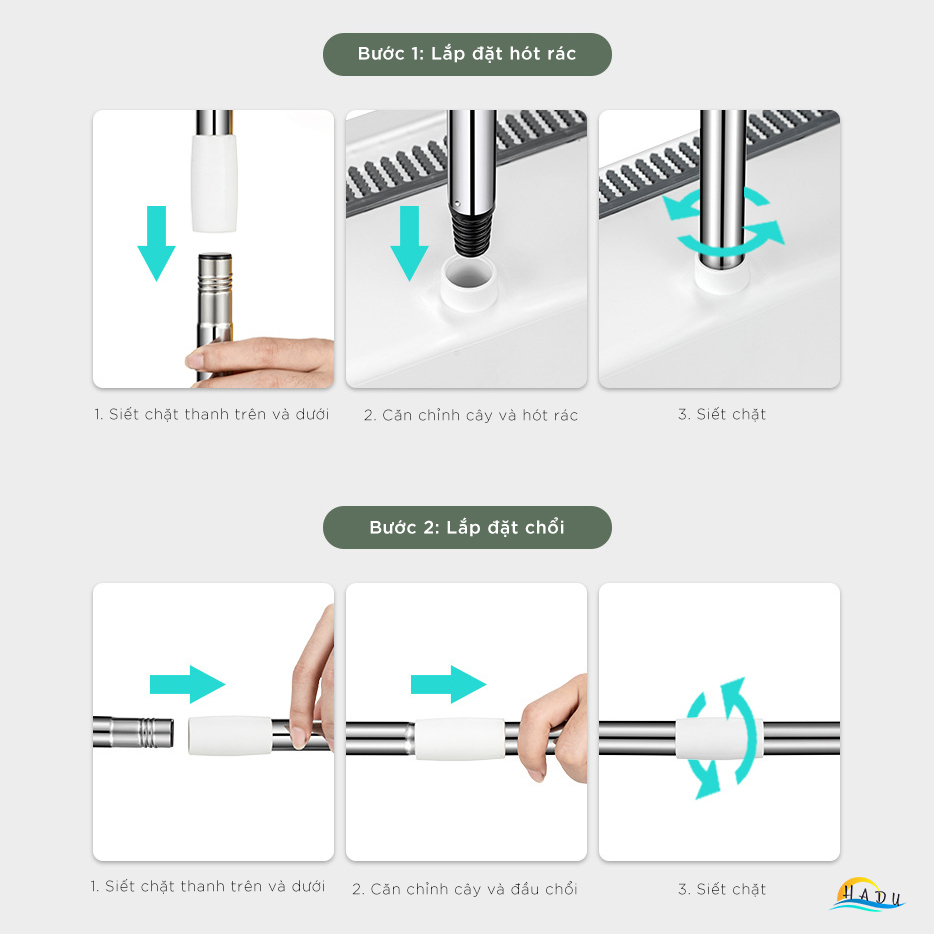 Bước 1: Lắp đặt hót rác

1. Siết chặt thanh trên và dưới

2. Căn chỉnh cây và hót rác

3. Siết chặt

Bước 2: Lắp đặt chổi

1. Siết chặt thanh trên và dưới

2. Căn chỉnh cây và đầu chổi

3. Siết chặt

HADU