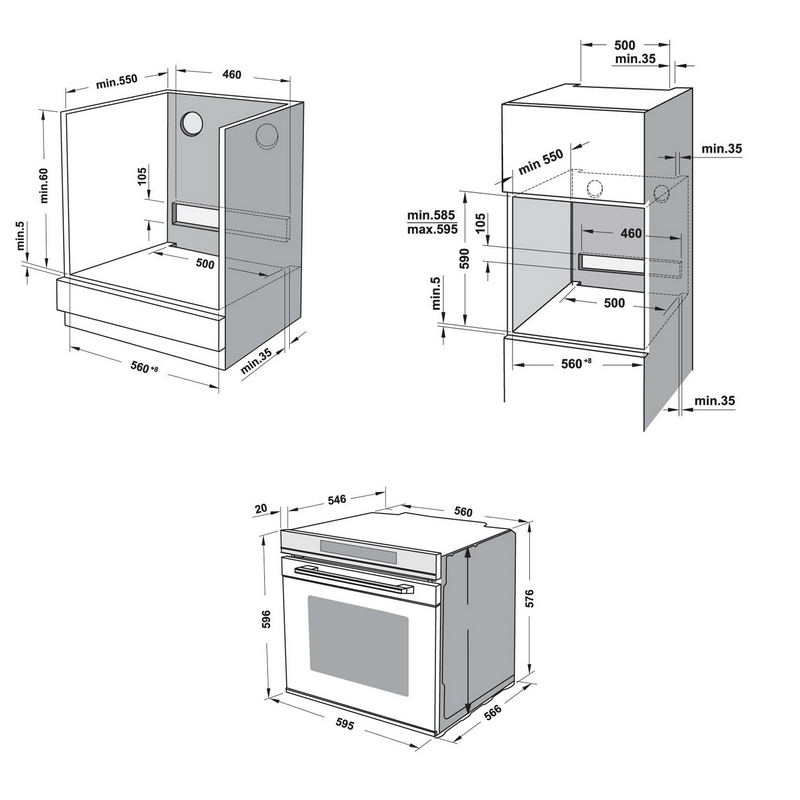 min.550
460
min.60
105
min.5
500
$560^{+8}$
min.35

500
min.35
min.35
min 550
min.585
max.595
105
460
590
min.5
500
$560^{+8}$
min.35

20
546
560
596
576
595
566