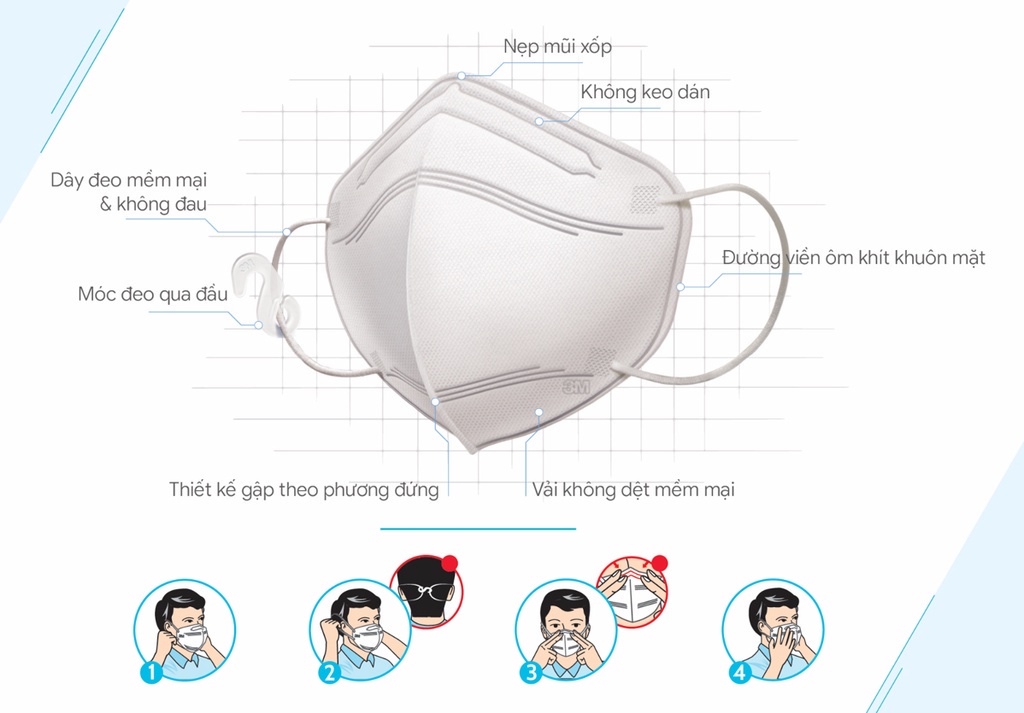 Nẹp mũi xốp

Không keo dán

Dây đeo mềm mại & không đau

Đường viền ôm khít khuôn mặt

Móc đeo qua đầu

3M

Thiết kế gập theo phương đứng

Vải không dệt mềm mại

1

2

3

4