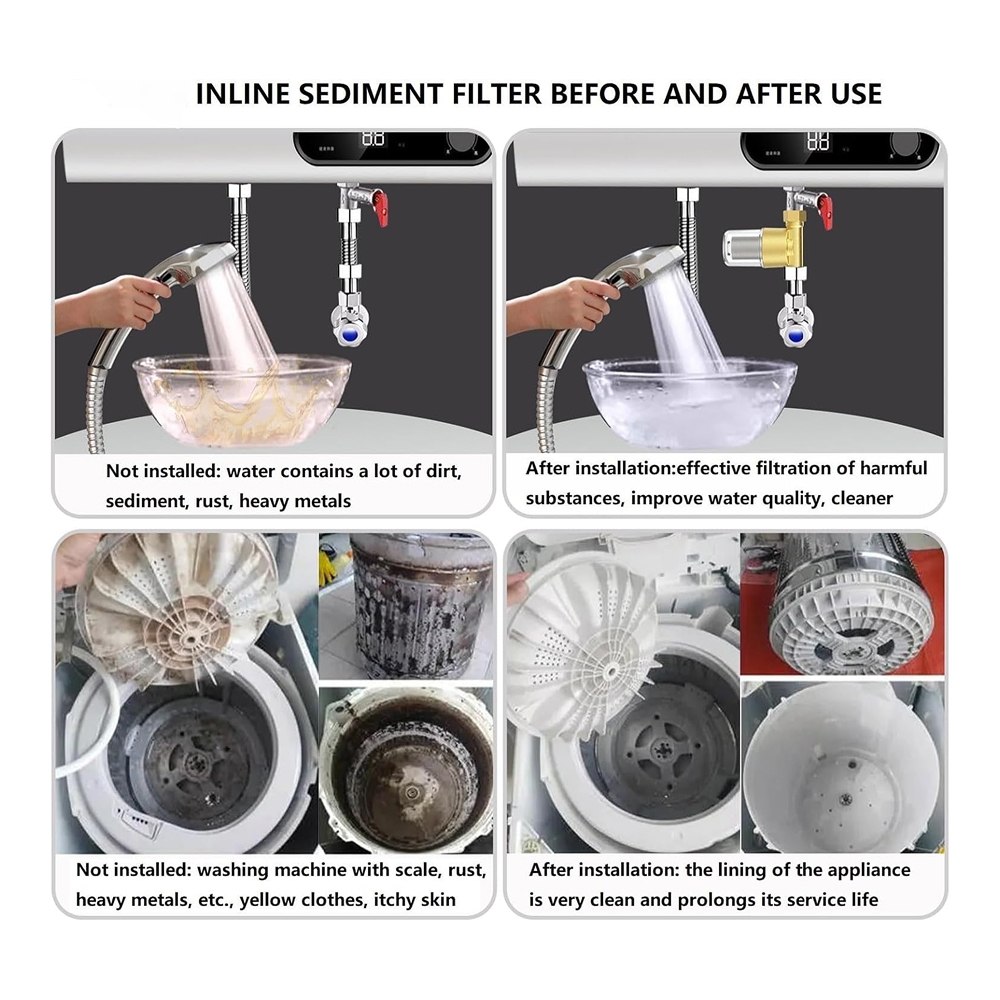 INLINE SEDIMENT FILTER BEFORE AND AFTER USE

88

88

Not installed: water contains a lot of dirt, sediment, rust, heavy metals

After installation:effective filtration of harmful substances, improve water quality, cleaner

Not installed: washing machine with scale, rust, heavy metals, etc., yellow clothes, itchy skin

After installation: the lining of the appliance is very clean and prolongs its service life