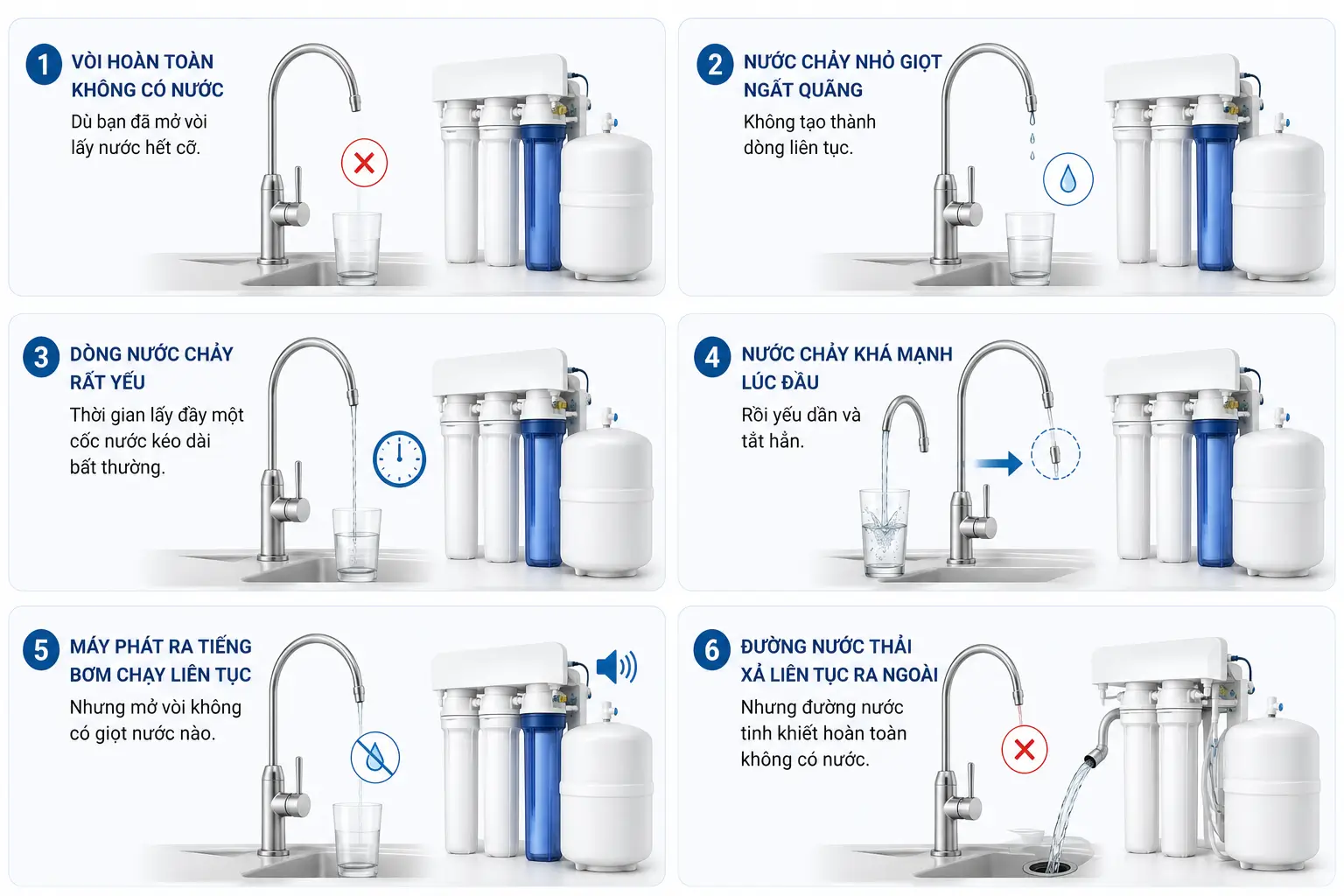 1 VÒI HOÀN TOÀN KHÔNG CÓ NƯỚC

Dù bạn đã mở vòi lấy nước hết cỡ.

2 NƯỚC CHẢY NHỎ GIỌT NGẮT QUÃNG

Không tạo thành dòng liên tục.

3 DÒNG NƯỚC CHẢY RẤT YẾU

Thời gian lấy đầy một cốc nước kéo dài bất thường.

4 NƯỚC CHẢY KHÁ MẠNH LÚC ĐẦU

Rồi yếu dần và tắt hẳn.

5 MÁY PHÁT RA TIẾNG BƠM CHẠY LIÊN TỤC

Nhưng mở vòi không có giọt nước nào.

6 ĐƯỜNG NƯỚC THẢI XẢ LIÊN TỤC RA NGOÀI

Nhưng đường nước tinh khiết hoàn toàn không có nước.