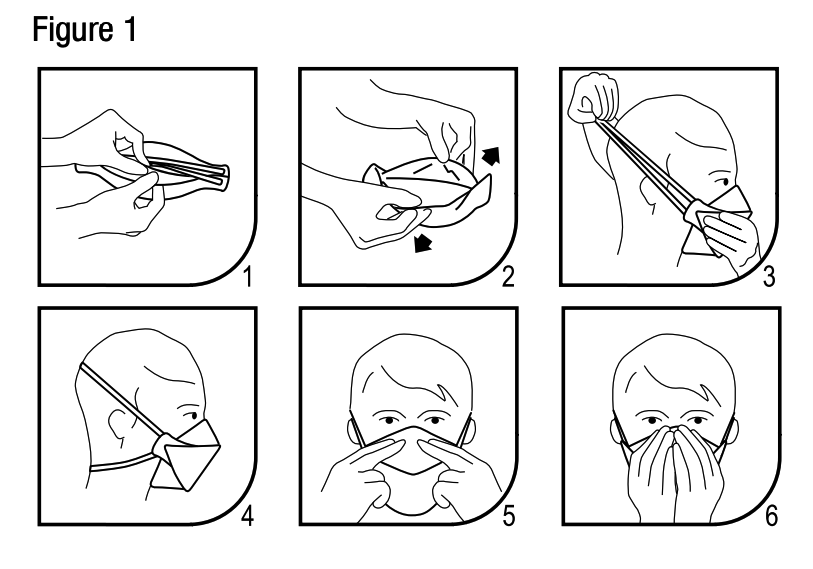 Figure 1

1

2

3

4

5

6